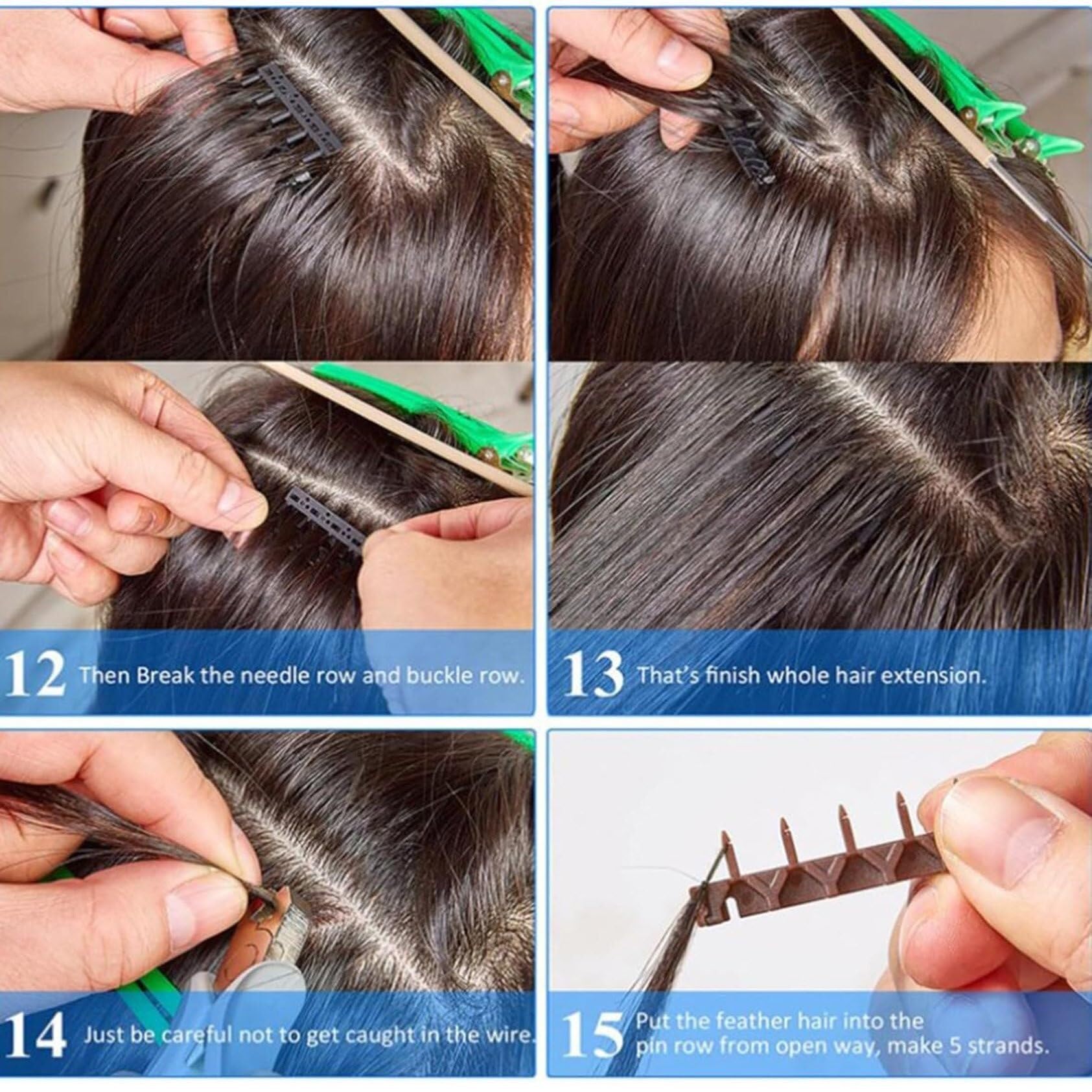 12 Then Break the needle row and buckle row.

13 That's finish whole hair extension.

14 Just be careful not to get caught in the wire.

15 Put the feather hair into the pin row from open way, make 5 strands.