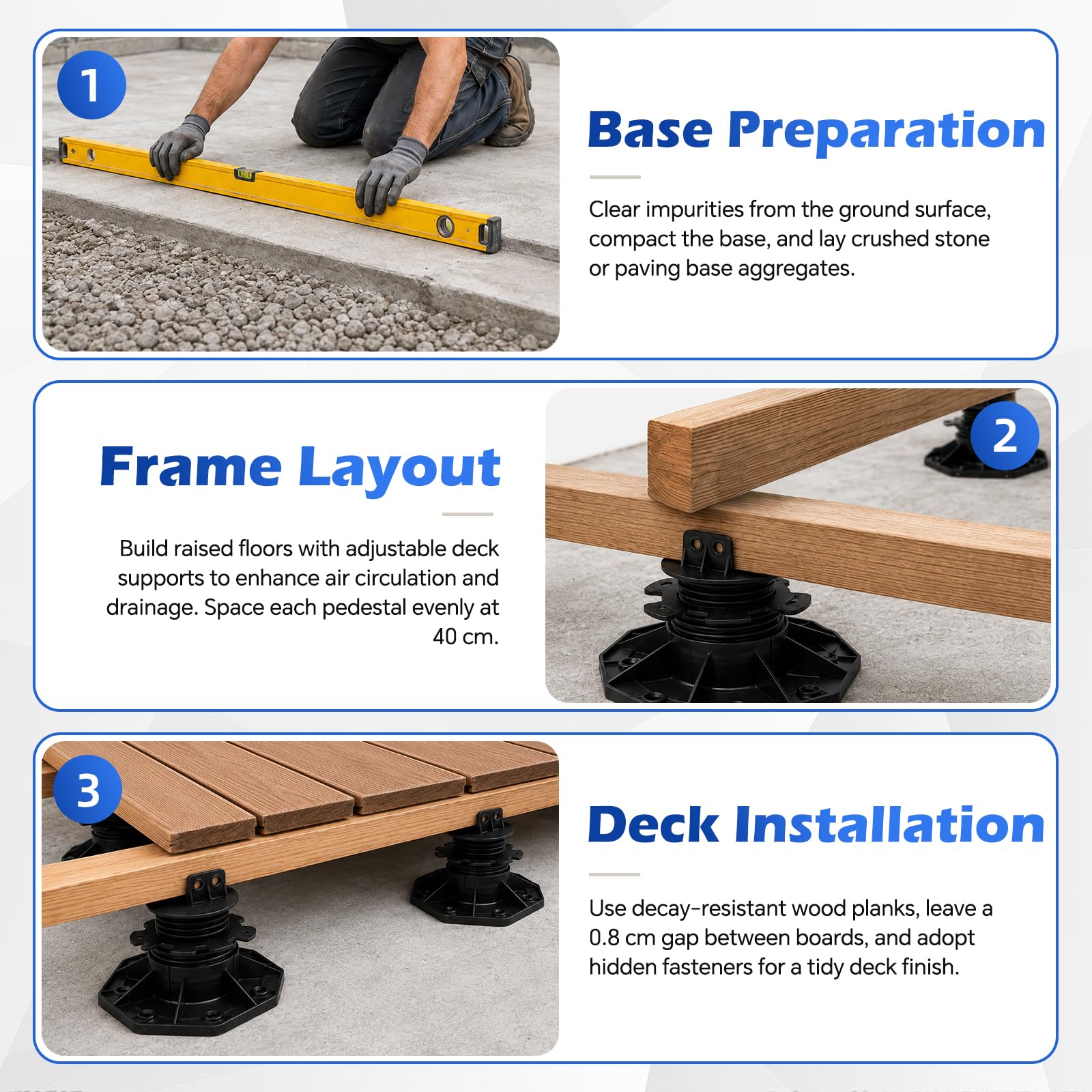 1

Base Preparation

Clear impurities from the ground surface, compact the base, and lay crushed stone or paving base aggregates.

Frame Layout

Build raised floors with adjustable deck supports to enhance air circulation and drainage. Space each pedestal evenly at 40 cm.

2

3

Deck Installation

Use decay-resistant wood planks, leave a 0.8 cm gap between boards, and adopt hidden fasteners for a tidy deck finish.