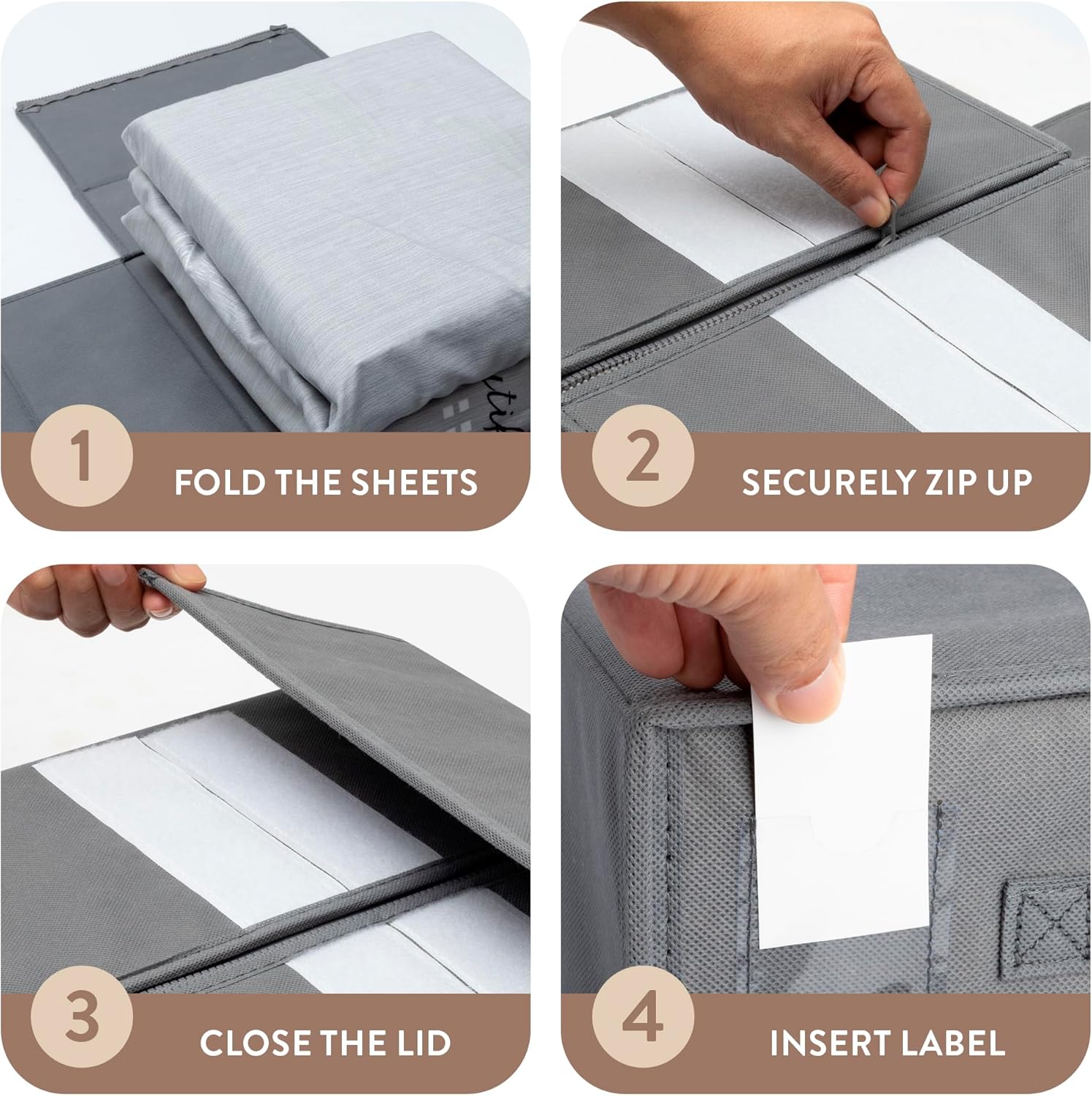 1 FOLD THE SHEETS

2 SECURELY ZIP UP

3 CLOSE THE LID

4 INSERT LABEL