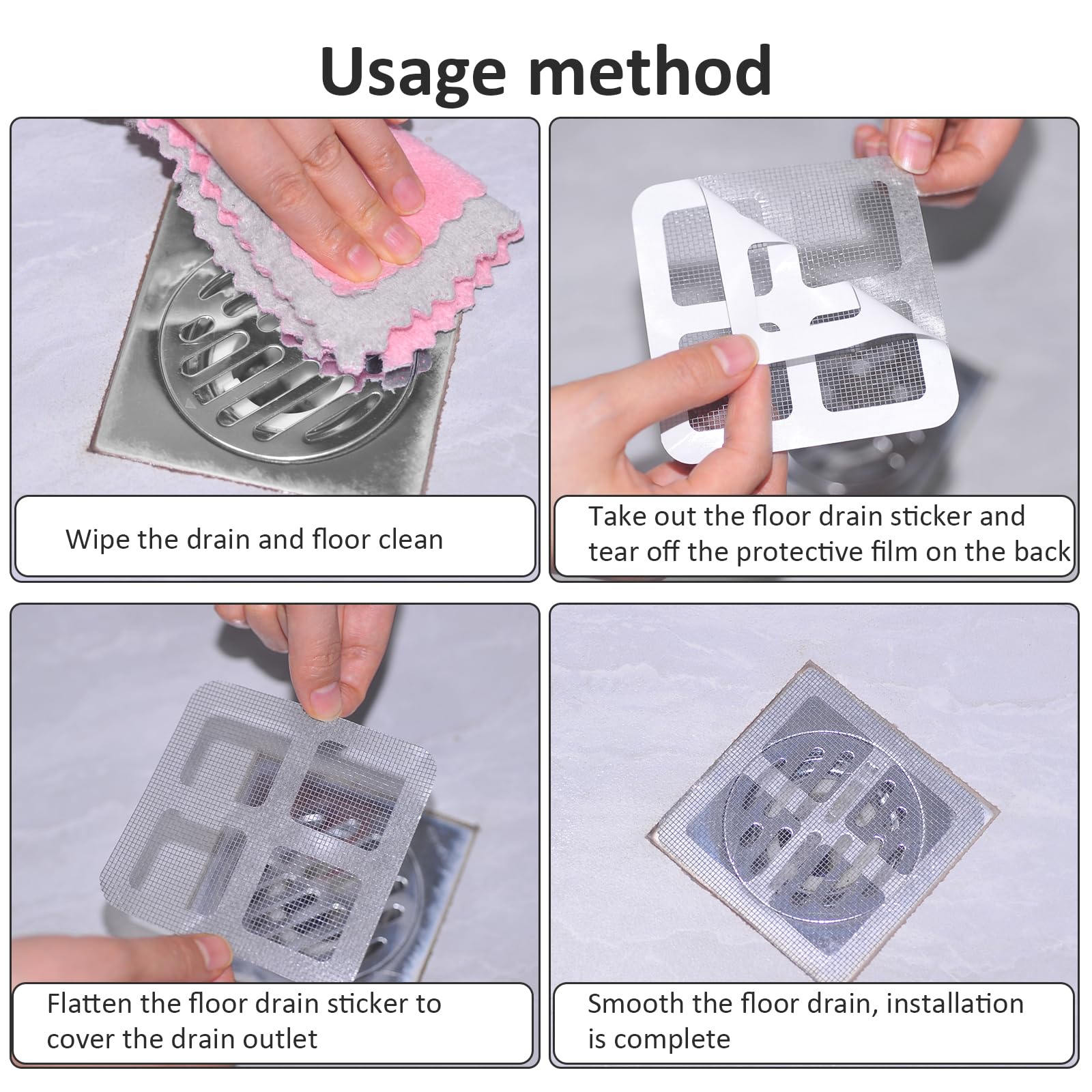 Usage method

Wipe the drain and floor clean

Take out the floor drain sticker and tear off the protective film on the back

Flatten the floor drain sticker to cover the drain outlet

Smooth the floor drain, installation is complete