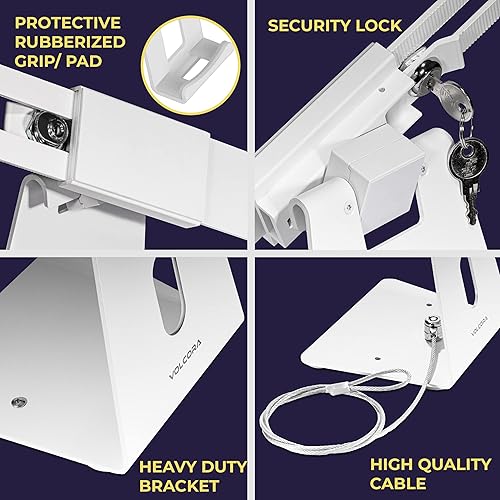 PROTECTIVE RUBBERIZED GRIP/ PAD

SECURITY LOCK

VOLCORA

HEAVY DUTY BRACKET

VOLCORA

HIGH QUALITY CABLE