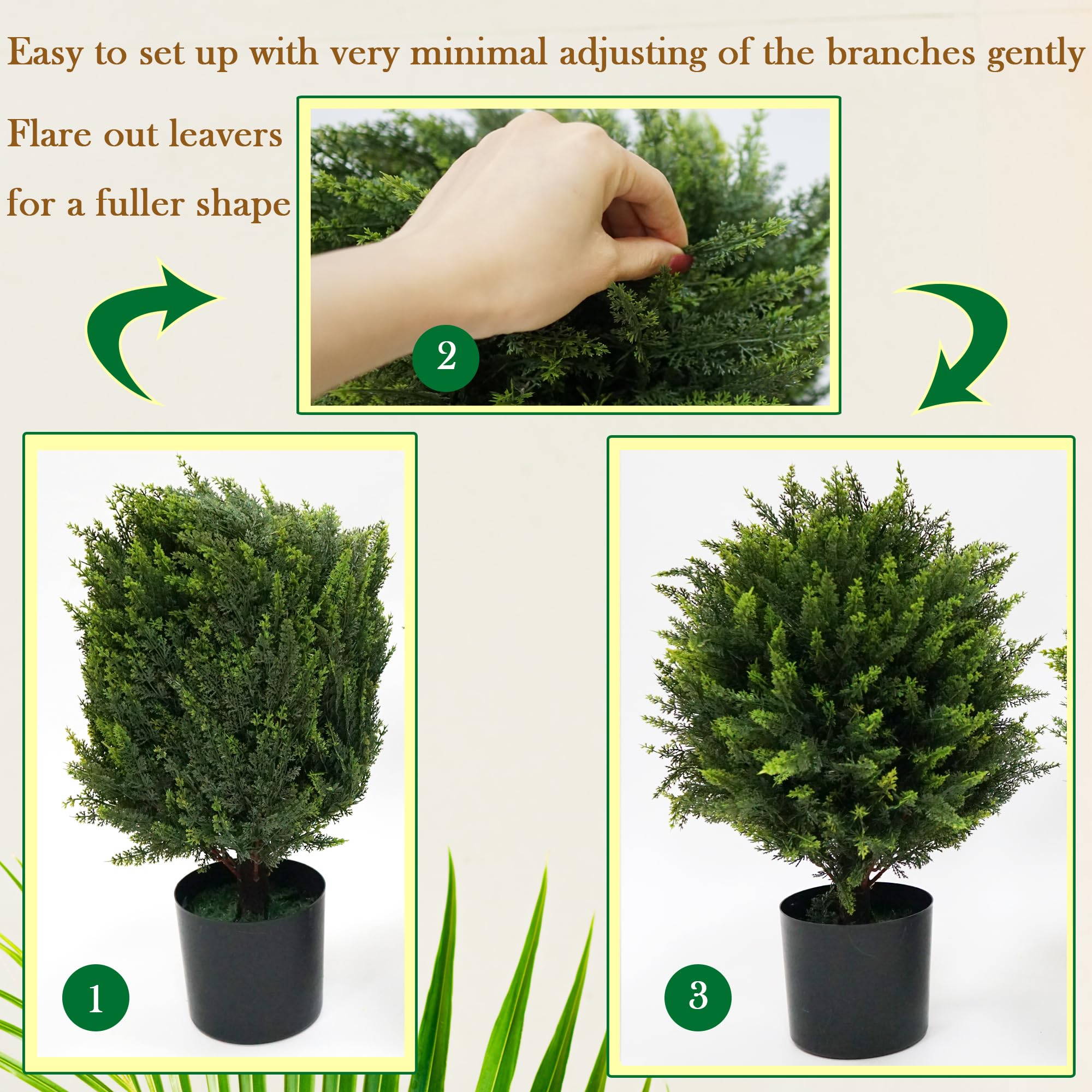 Easy to set up with very minimal adjusting of the branches gently

Flare out leavers for a fuller shape

2

1

3