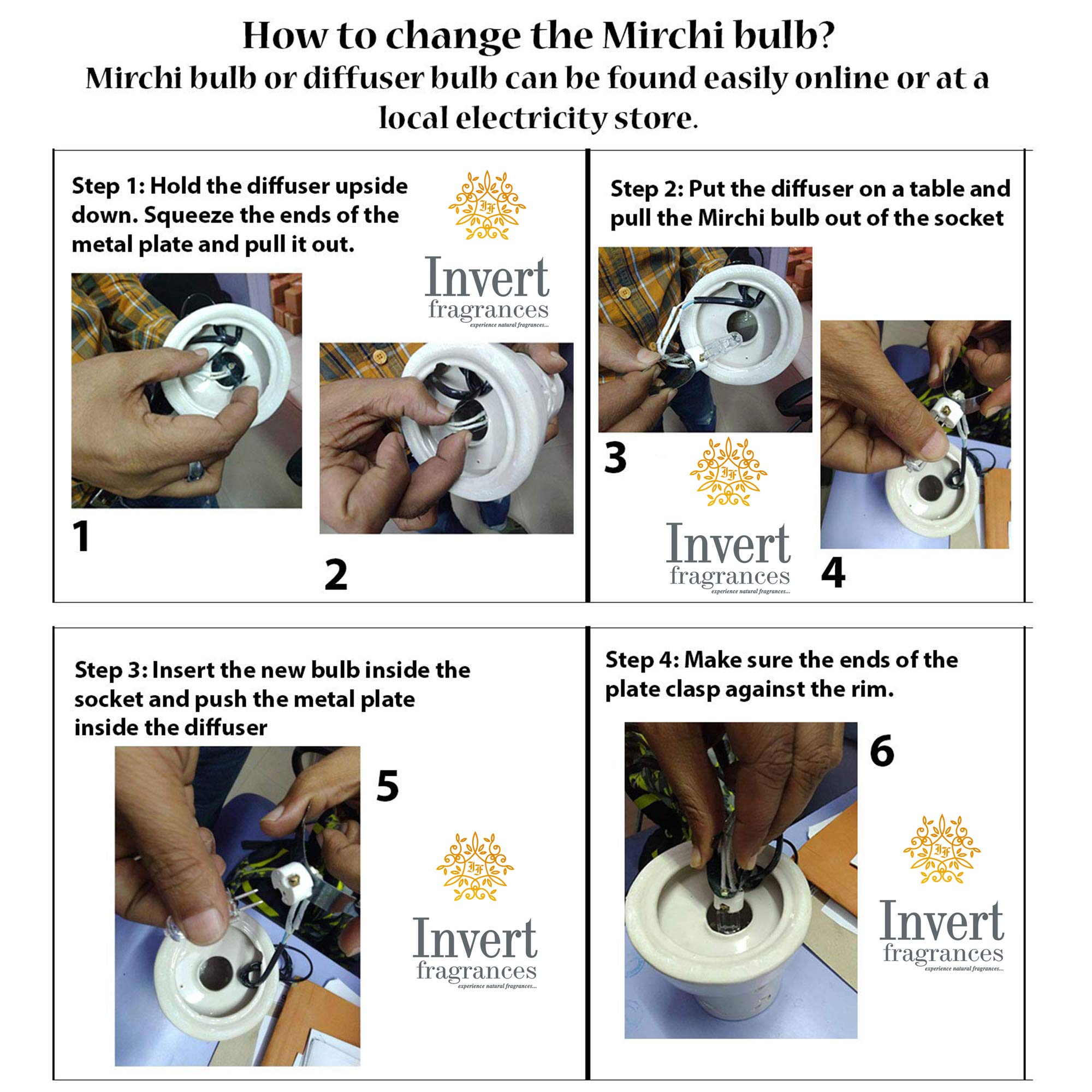 How to change the Mirchi bulb?
Mirchi bulb or diffuser bulb can be found easily online or at a local electricity store.

Step 1: Hold the diffuser upside down. Squeeze the ends of the metal plate and pull it out.

IF
Invert fragrances
experience natural fragrances...

1

2

Step 2: Put the diffuser on a table and pull the Mirchi bulb out of the socket

3

IF
Invert fragrances
experience natural fragrances...

4

Step 3: Insert the new bulb inside the socket and push the metal plate inside the diffuser

5

IF
Invert fragrances
experience natural fragrances...

Step 4: Make sure the ends of the plate clasp against the rim.

6

IF
Invert fragrances
experience natural fragrances...