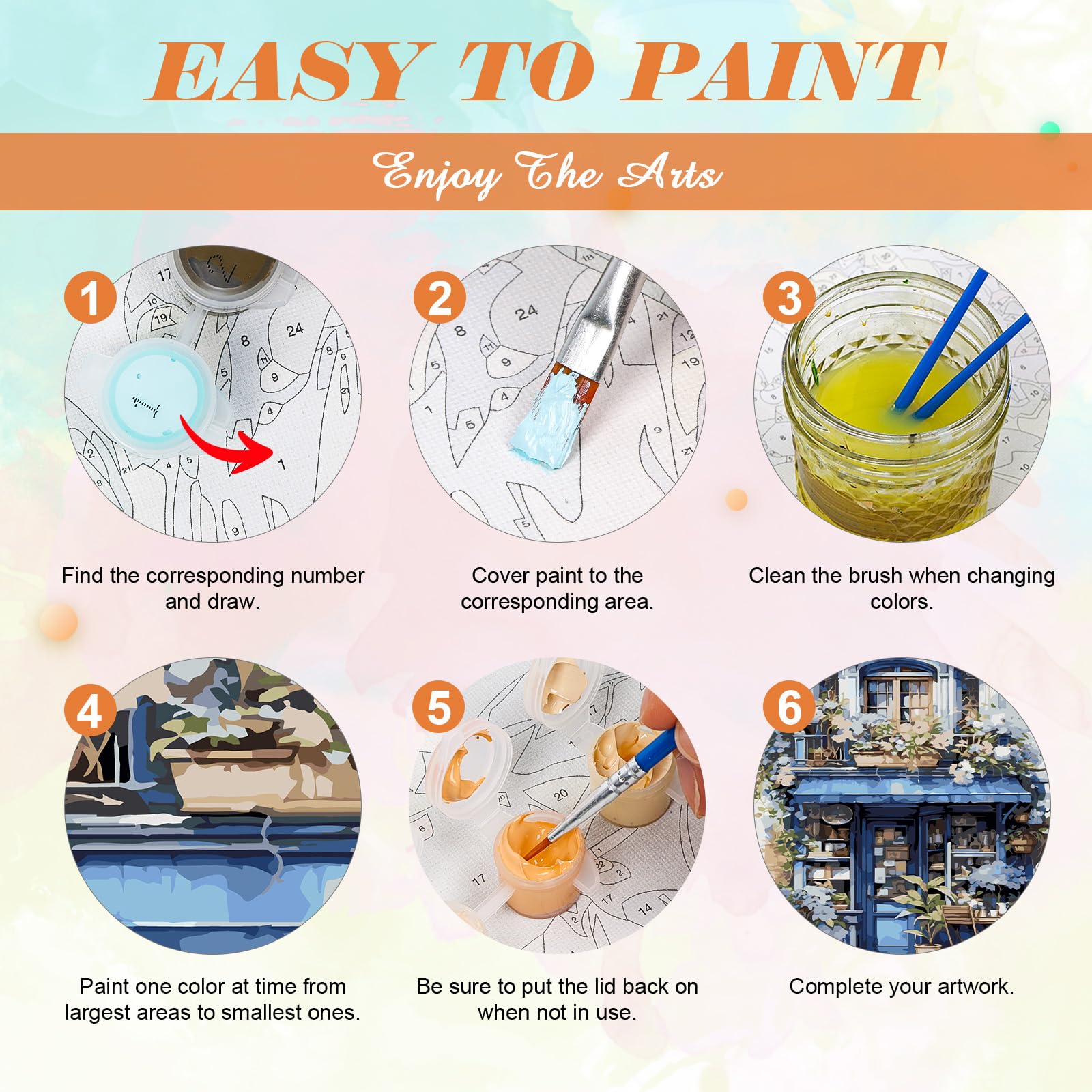 EASY TO PAINT

Enjoy The Arts

1

Find the corresponding number and draw.

2

Cover paint to the corresponding area.

3

Clean the brush when changing colors.

4

Paint one color at time from largest areas to smallest ones.

5

Be sure to put the lid back on when not in use.

6

Complete your artwork.