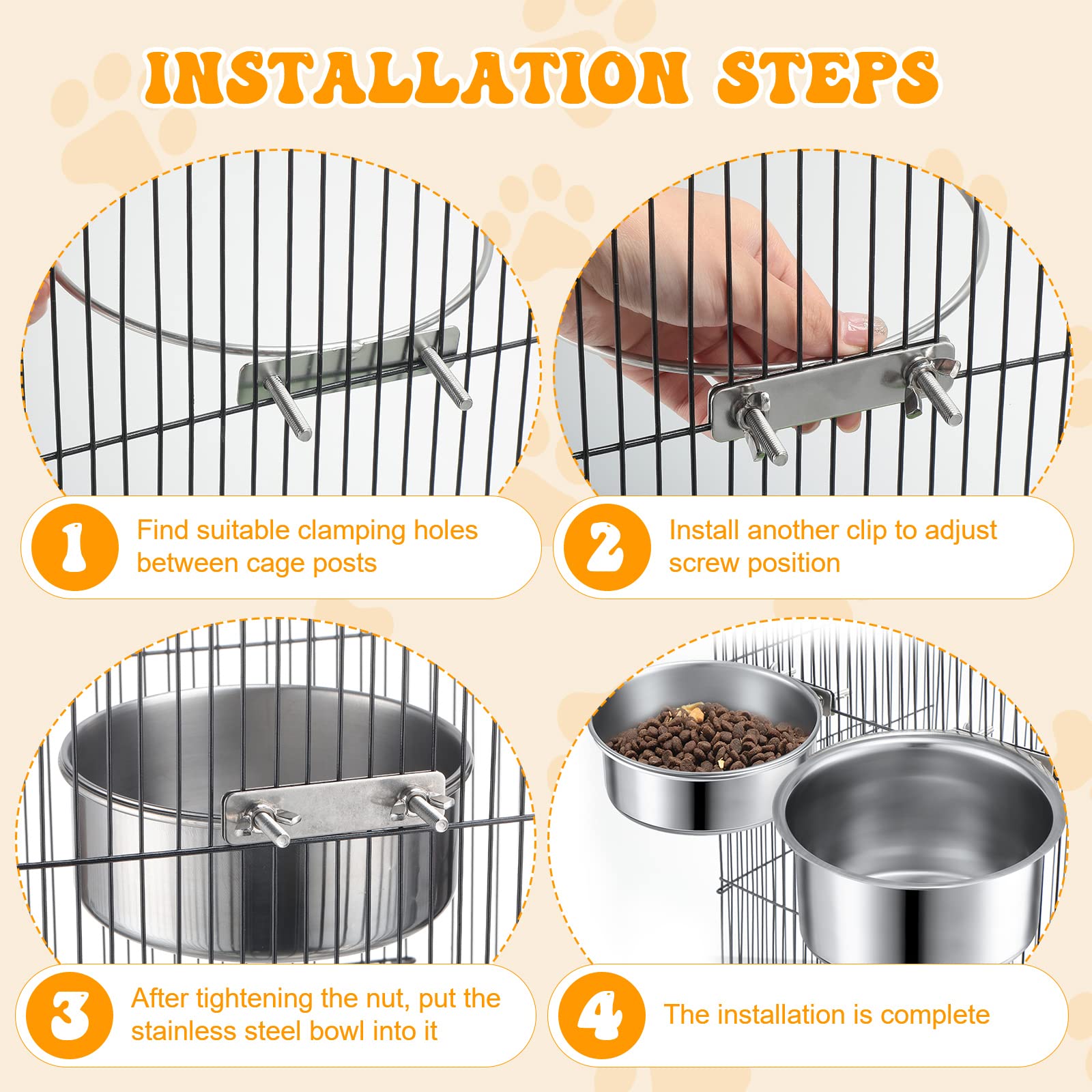 INSTALLATION STEPS

1 Find suitable clamping holes between cage posts

2 Install another clip to adjust screw position

3 After tightening the nut, put the stainless steel bowl into it

4 The installation is complete