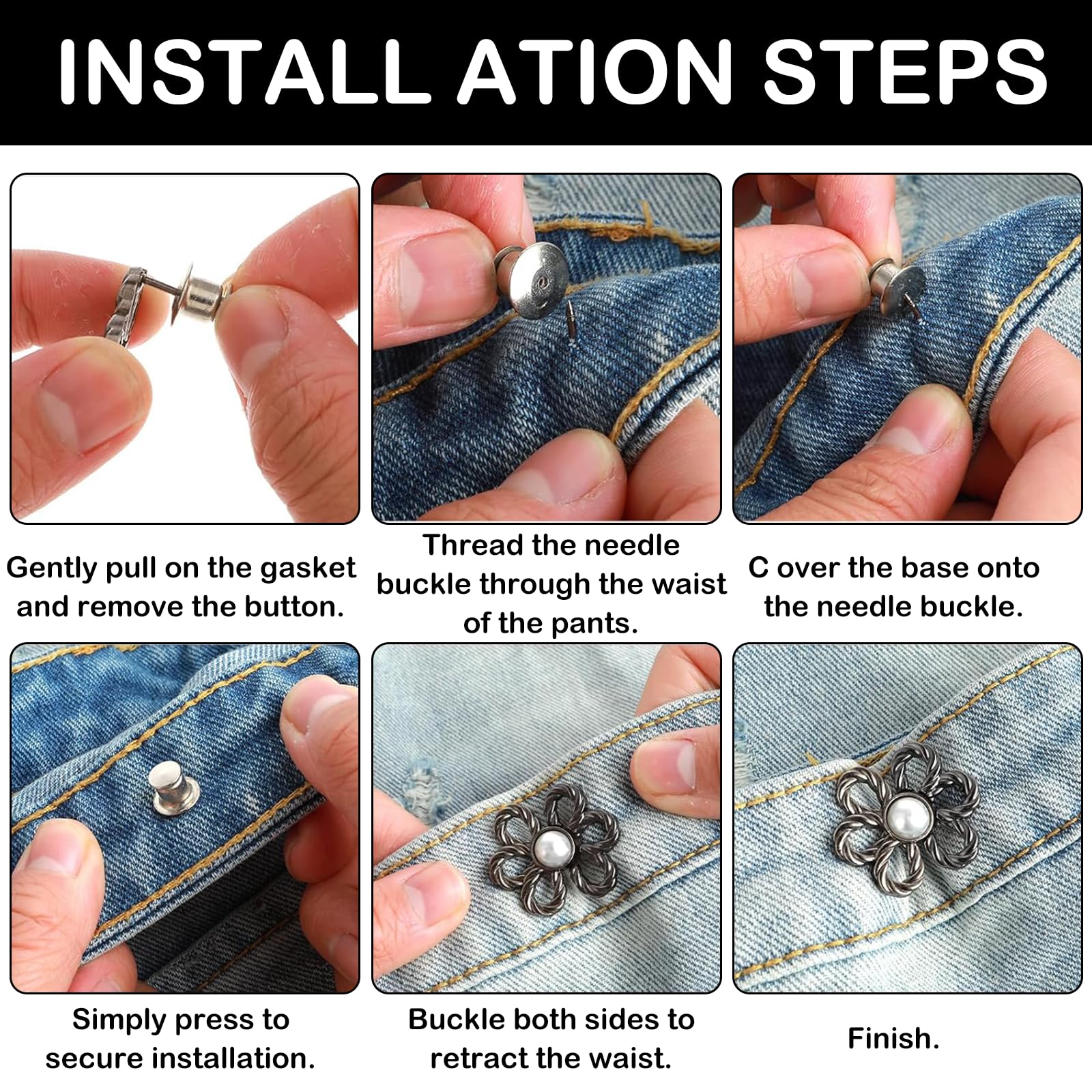 INSTALL ATION STEPS

Gently pull on the gasket and remove the button.

Thread the needle buckle through the waist of the pants.

C over the base onto the needle buckle.

Simply press to secure installation.

Buckle both sides to retract the waist.

Finish.