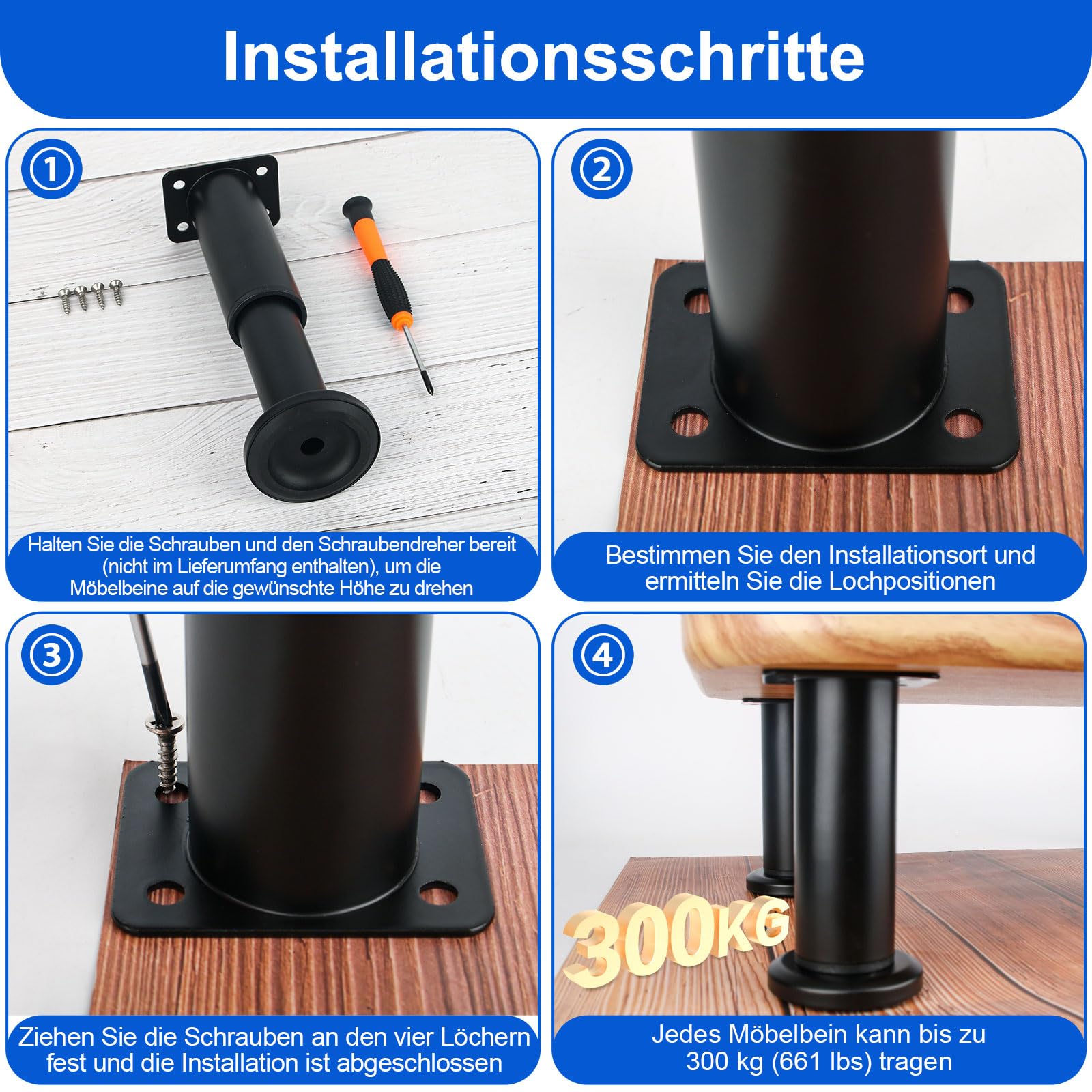 Installationsschritte

①

Halten Sie die Schrauben und den Schraubendreher bereit (nicht im Lieferumfang enthalten), um die Möbelbeine auf die gewünschte Höhe zu drehen

②

Bestimmen Sie den Installationsort und ermitteln Sie die Lochpositionen

③

Ziehen Sie die Schrauben an den vier Löchern fest und die Installation ist abgeschlossen

④

300KG

Jedes Möbelbein kann bis zu 300 kg (661 lbs) tragen