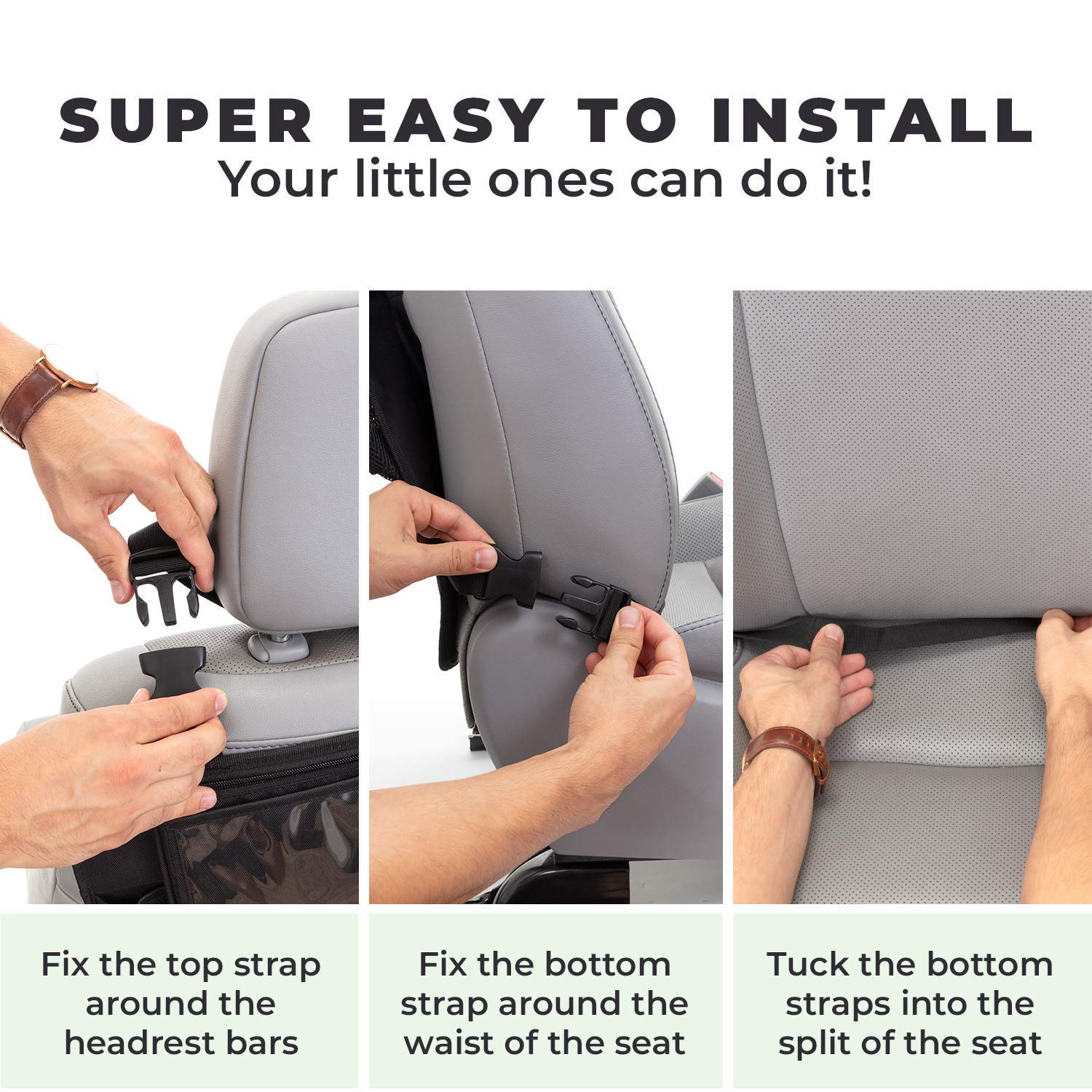 SUPER EASY TO INSTALL
Your little ones can do it!

Fix the top strap around the headrest bars

Fix the bottom strap around the waist of the seat

Tuck the bottom straps into the split of the seat