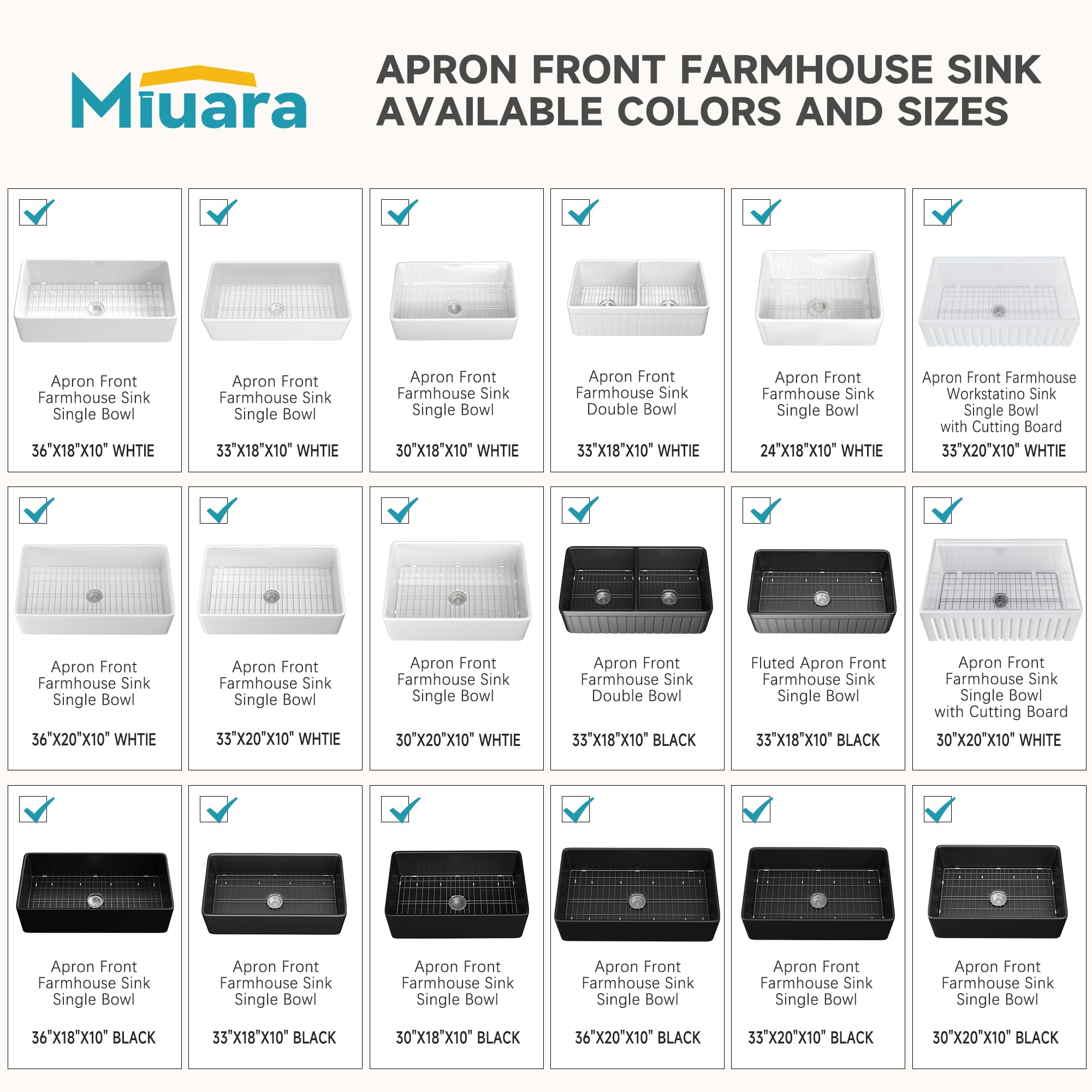 Miuara

APRON FRONT FARMHOUSE SINK AVAILABLE COLORS AND SIZES

Apron Front Farmhouse Sink Single Bowl

36"X18"X10" WHTIE

Apron Front Farmhouse Sink Single Bowl

33"X18"X10" WHTIE

Apron Front Farmhouse Sink Single Bowl

30"X18"X10" WHTIE

Apron Front Farmhouse Sink Double Bowl

33"X18"X10" WHTIE

Apron Front Farmhouse Sink Single Bowl

24"X18"X10" WHTIE

Apron Front Farmhouse Workstatino Sink Single Bowl with Cutting Board

33"X20"X10" WHTIE

Apron Front Farmhouse Sink Single Bowl

36"X20"X10" WHTIE

Apron Front Farmhouse Sink Single Bowl

33"X20"X10" WHTIE

Apron Front Farmhouse Sink Single Bowl

30"X20"X10" WHTIE

Apron Front Farmhouse Sink Double Bowl

33"X18"X10" BLACK

Fluted Apron Front Farmhouse Sink Single Bowl

33"X18"X10" BLACK

Apron Front Farmhouse Sink Single Bowl with Cutting Board

30"X20"X10" WHITE

Apron Front Farmhouse Sink Single Bowl

36"X18"X10" BLACK

Apron Front Farmhouse Sink Single Bowl

33"X18"X10" BLACK

Apron Front Farmhouse Sink Single Bowl

30"X18"X10" BLACK

Apron Front Farmhouse Sink Single Bowl

36"X20"X10" BLACK

Apron Front Farmhouse Sink Single Bowl

33"X20"X10" BLACK

Apron Front Farmhouse Sink Single Bowl

30"X20"X10" BLACK