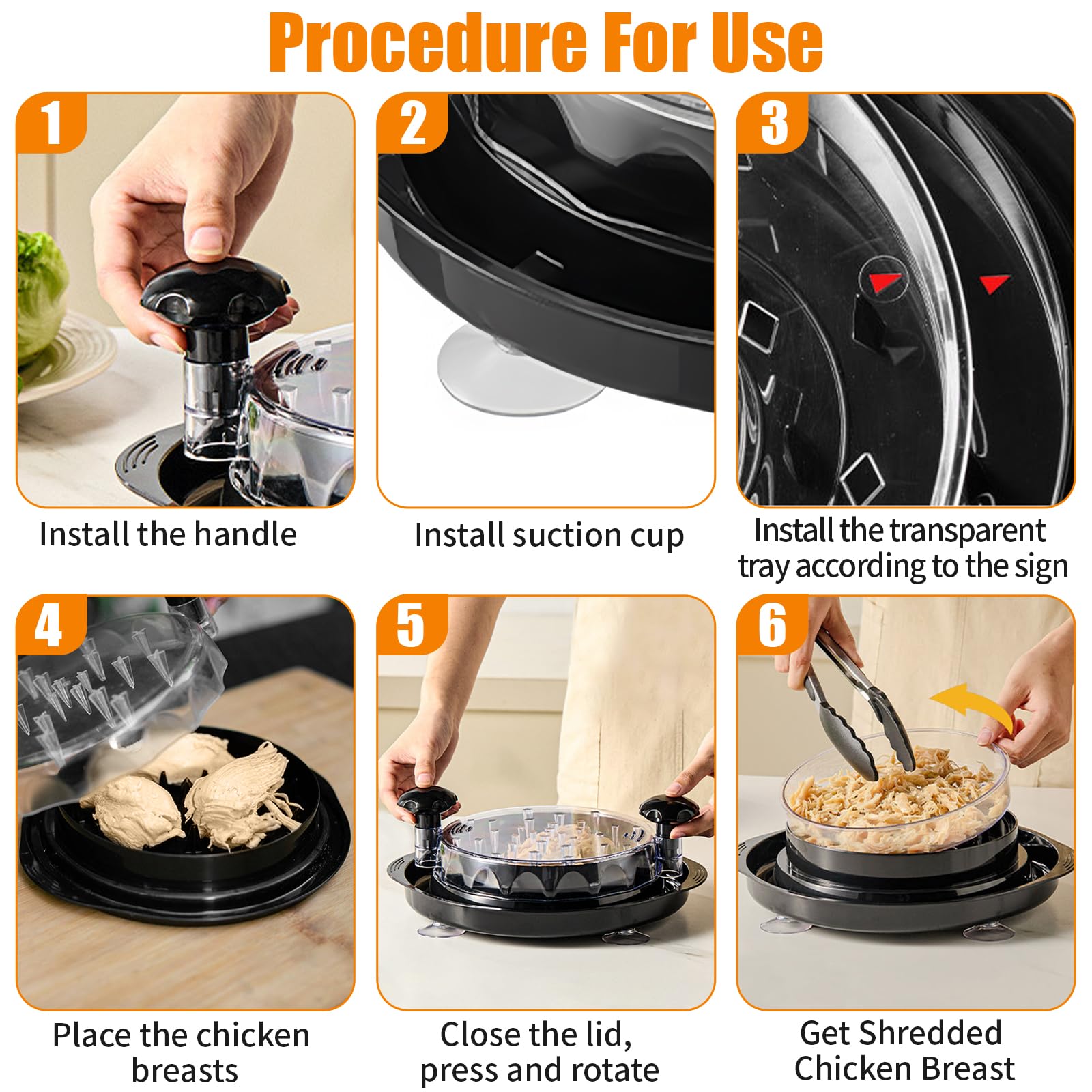 Procedure For Use

1

Install the handle

2

Install suction cup

3

Install the transparent tray according to the sign

4

Place the chicken breasts

5

Close the lid, press and rotate

6

Get Shredded Chicken Breast