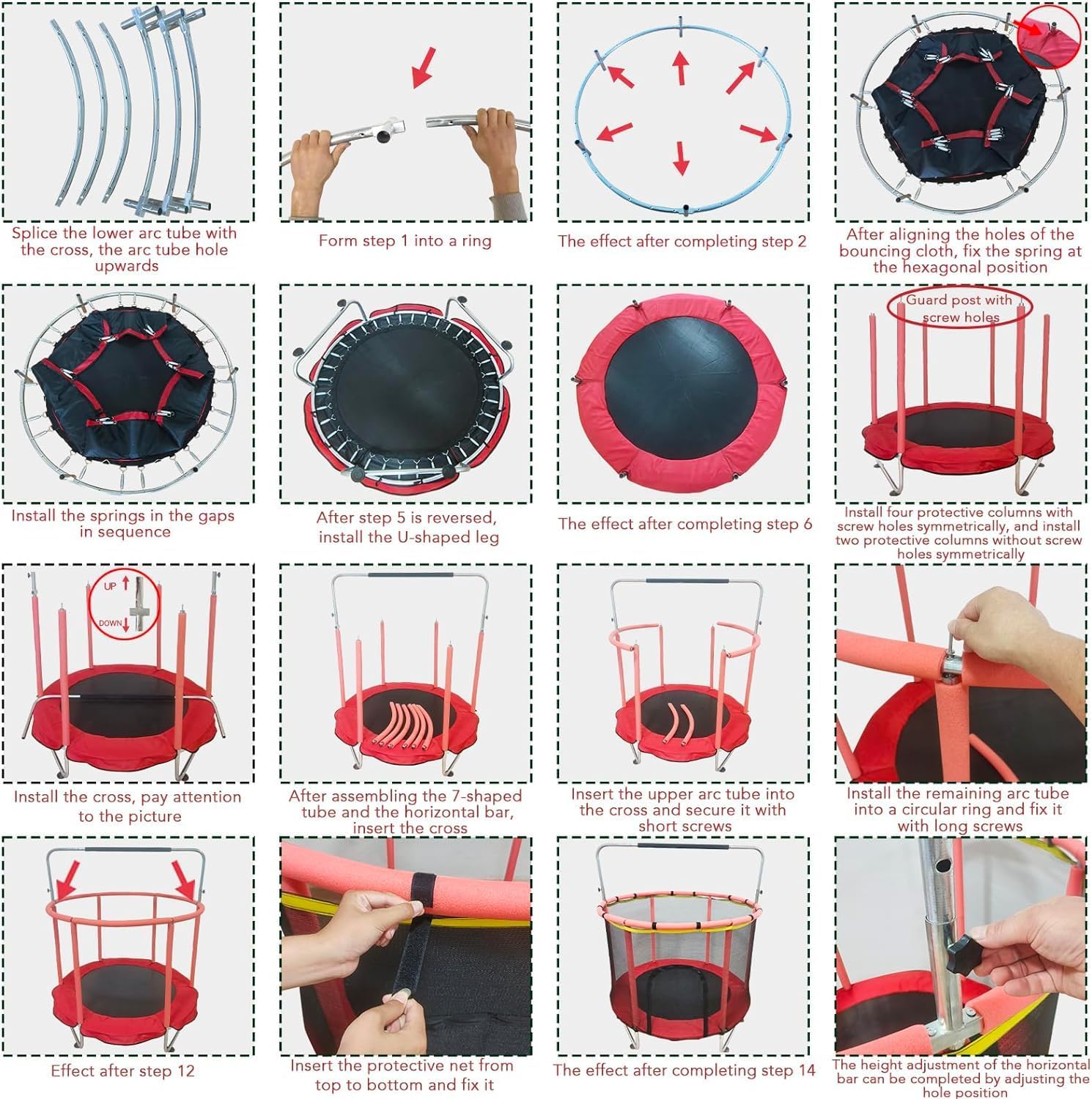 Splice the lower arc tube with the cross, the arc tube hole upwards

Form step 1 into a ring

The effect after completing step 2

After aligning the holes of the bouncing cloth, fix the spring at the hexagonal position

Install the springs in the gaps in sequence

After step 5 is reversed, install the U-shaped leg

The effect after completing step 6

Guard post with screw holes

Install four protective columns with screw holes symmetrically, and install two protective columns without screw holes symmetrically

UP

DOWN

Install the cross, pay attention to the picture

After assembling the 7-shaped tube and the horizontal bar, insert the cross

Insert the upper arc tube into the cross and secure it with short screws

Install the remaining arc tube into a circular ring and fix it with long screws

Effect after step 12

Insert the protective net from top to bottom and fix it

The effect after completing step 14

The height adjustment of the horizontal bar can be completed by adjusting the hole position