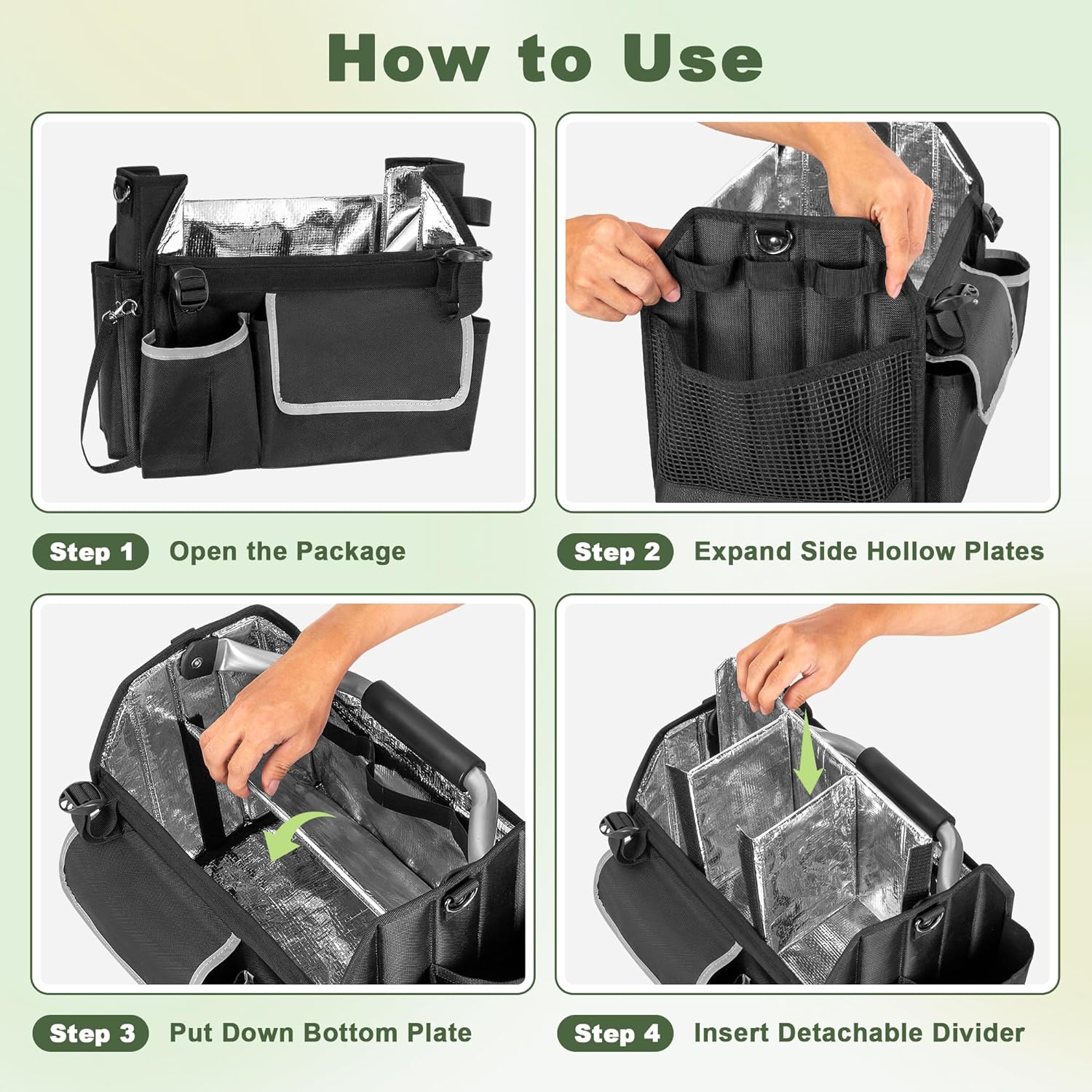 How to Use

Step 1 Open the Package

Step 2 Expand Side Hollow Plates

Step 3 Put Down Bottom Plate

Step 4 Insert Detachable Divider