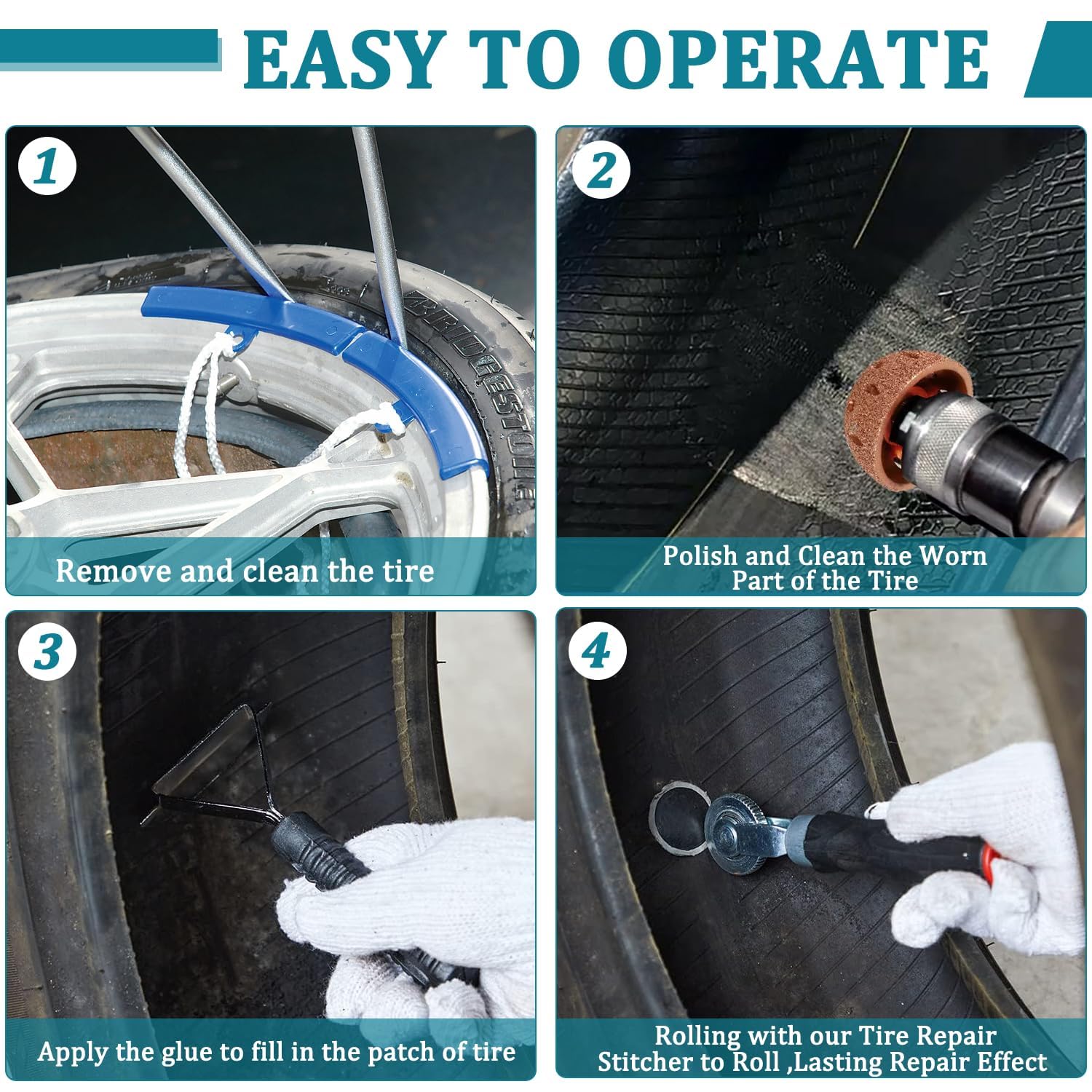 EASY TO OPERATE

1

BRIDGESTONE

Remove and clean the tire

2

Polish and Clean the Worn Part of the Tire

3

Apply the glue to fill in the patch of tire

4

Rolling with our Tire Repair Stitcher to Roll ,Lasting Repair Effect