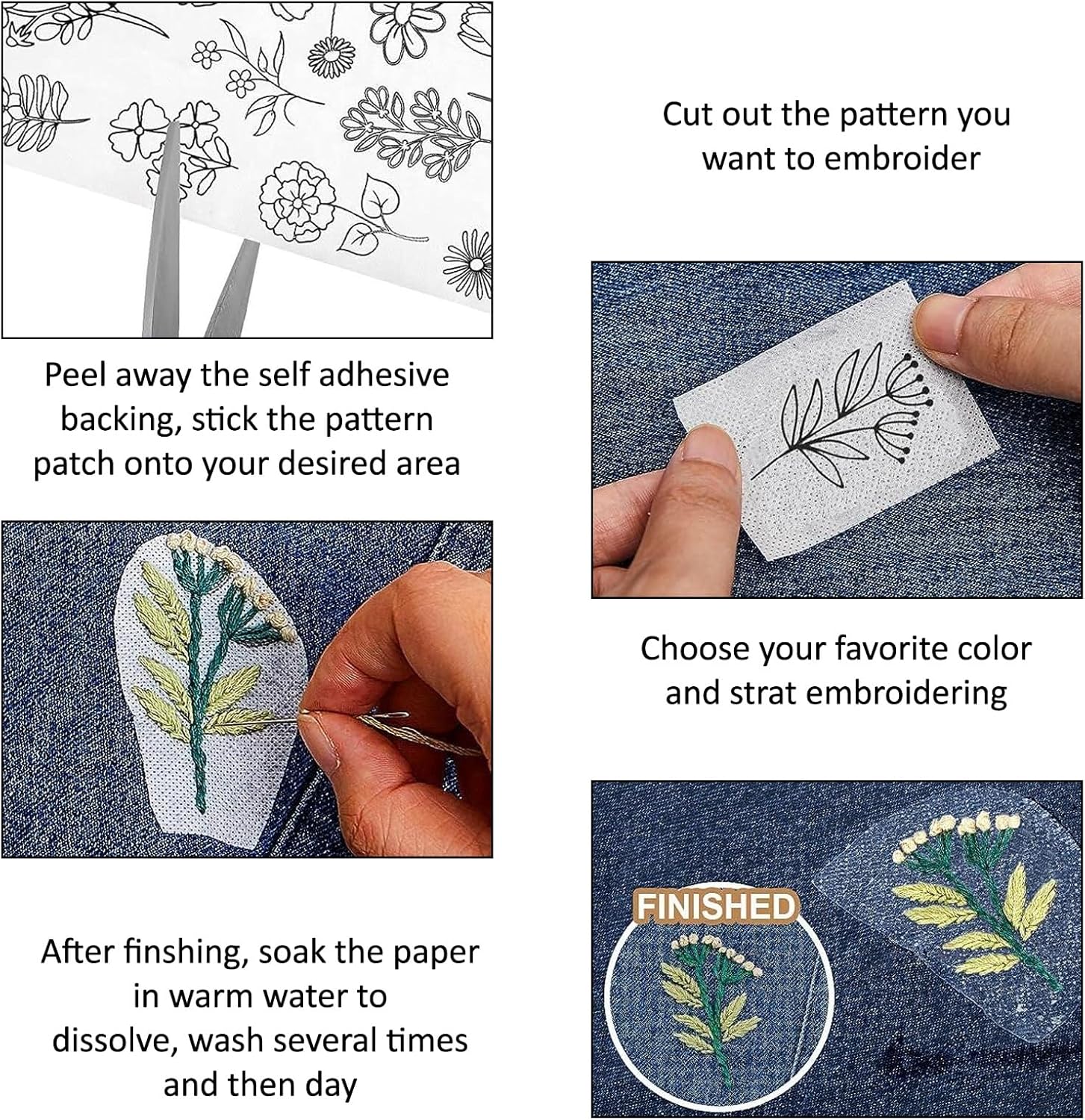 Cut out the pattern you want to embroider

Peel away the self adhesive backing, stick the pattern patch onto your desired area

Choose your favorite color and strat embroidering

After finshing, soak the paper in warm water to dissolve, wash several times and then day

FINISHED