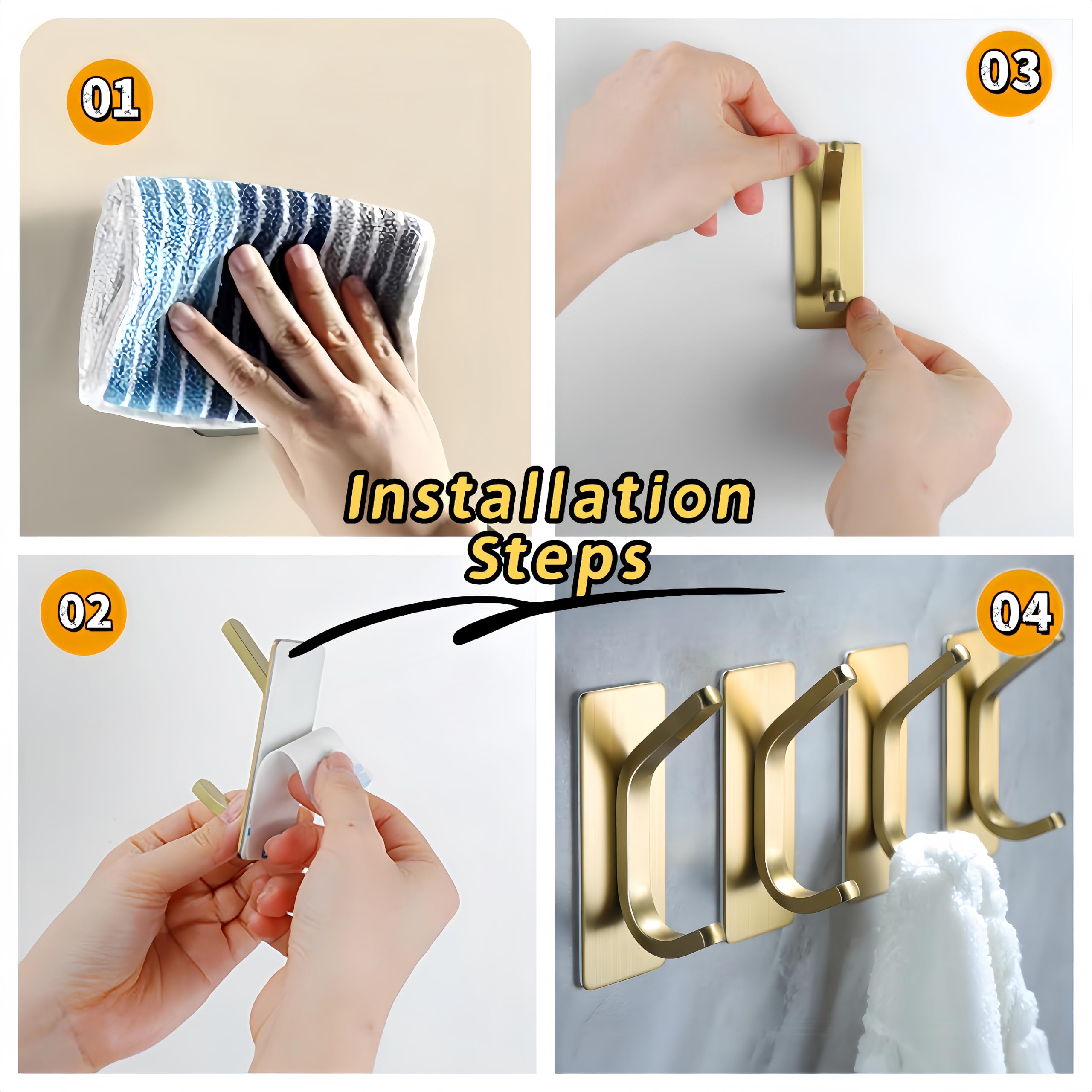 01

03

Installation Steps

02

04