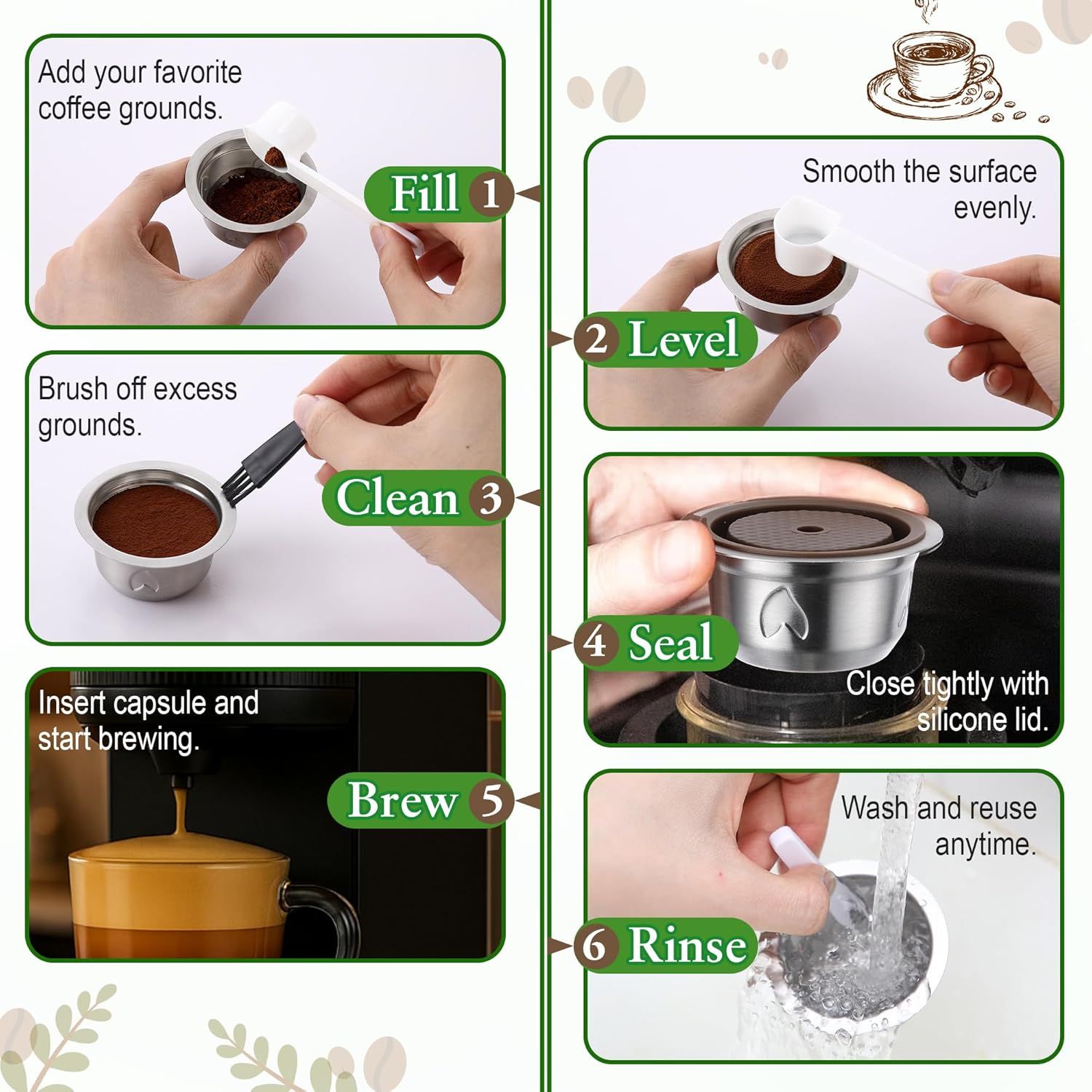 Add your favorite coffee grounds.

Fill 1

Smooth the surface evenly.

2 Level

Brush off excess grounds.

Clean 3

4 Seal

Close tightly with silicone lid.

Insert capsule and start brewing.

Brew 5

Wash and reuse anytime.

6 Rinse