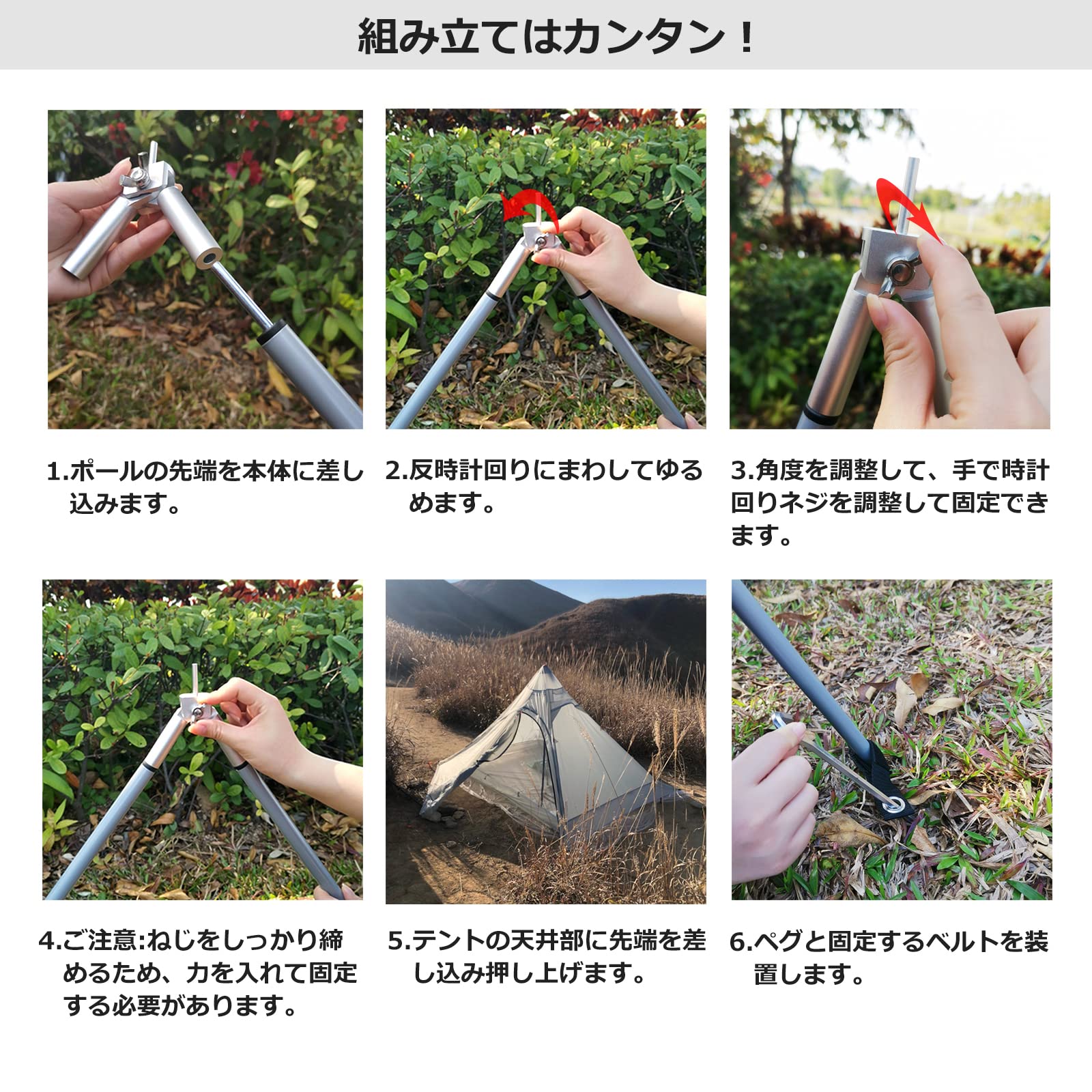 組み立てはカンタン！

1.ポールの先端を本体に差し込みます。

2.反時計回りにまわしてゆるめます。

3.角度を調整して、手で時計回りネジを調整して固定できます。

4.ご注意:ねじをしっかり締めるため、力を入れて固定する必要があります。

5.テントの天井部に先端を差し込み押し上げます。

6.ペグと固定するベルトを装置します。