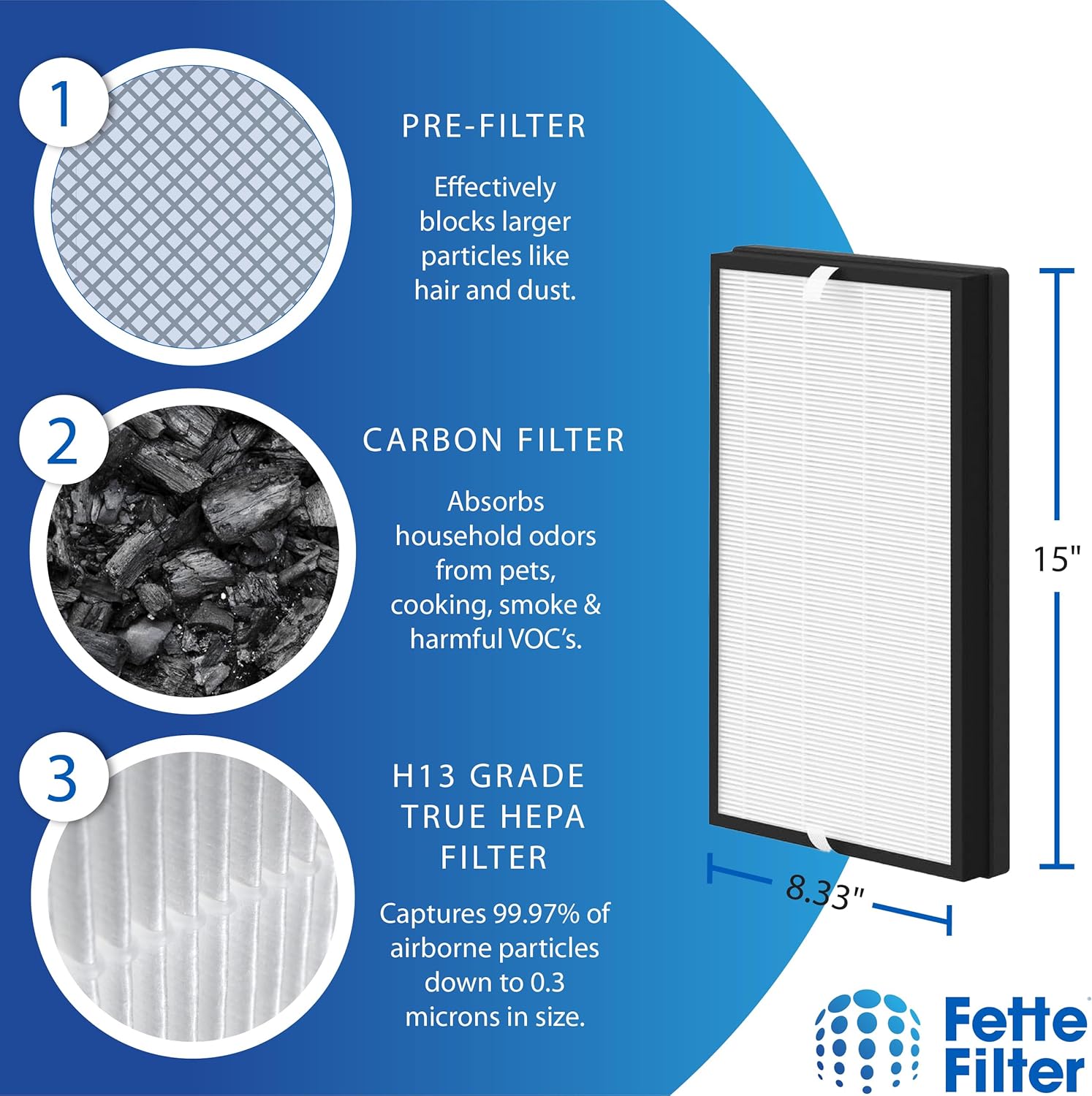 1

PRE-FILTER

Effectively blocks larger particles like hair and dust.

2

CARBON FILTER

Absorbs household odors from pets, cooking, smoke & harmful VOC's.

3

H13 GRADE TRUE HEPA FILTER

Captures 99.97% of airborne particles down to 0.3 microns in size.

15"

8.33"

Fette Filter