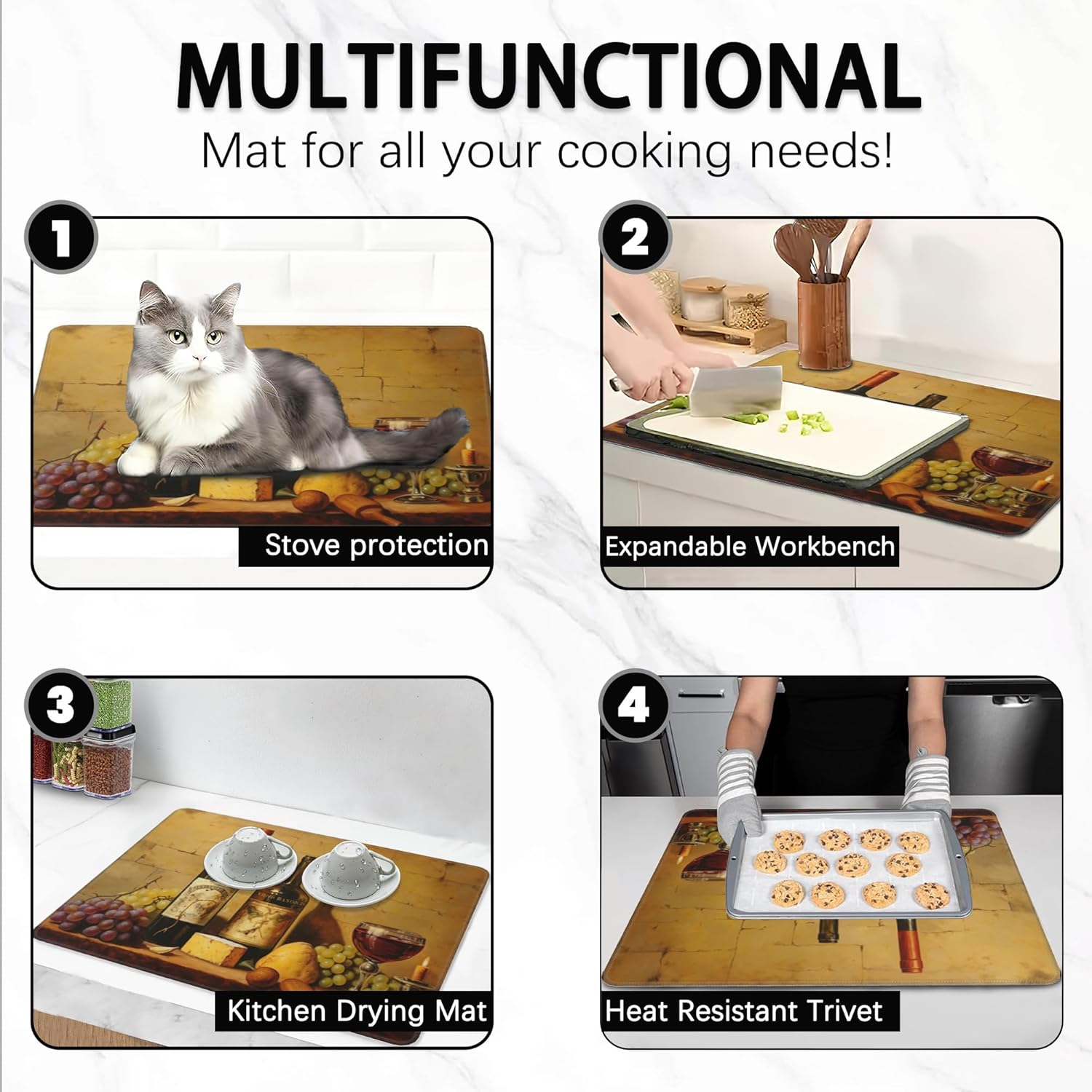 MULTIFUNCTIONAL
Mat for all your cooking needs!

1
Stove protection

2
Expandable Workbench

3
Kitchen Drying Mat

4
Heat Resistant Trivet