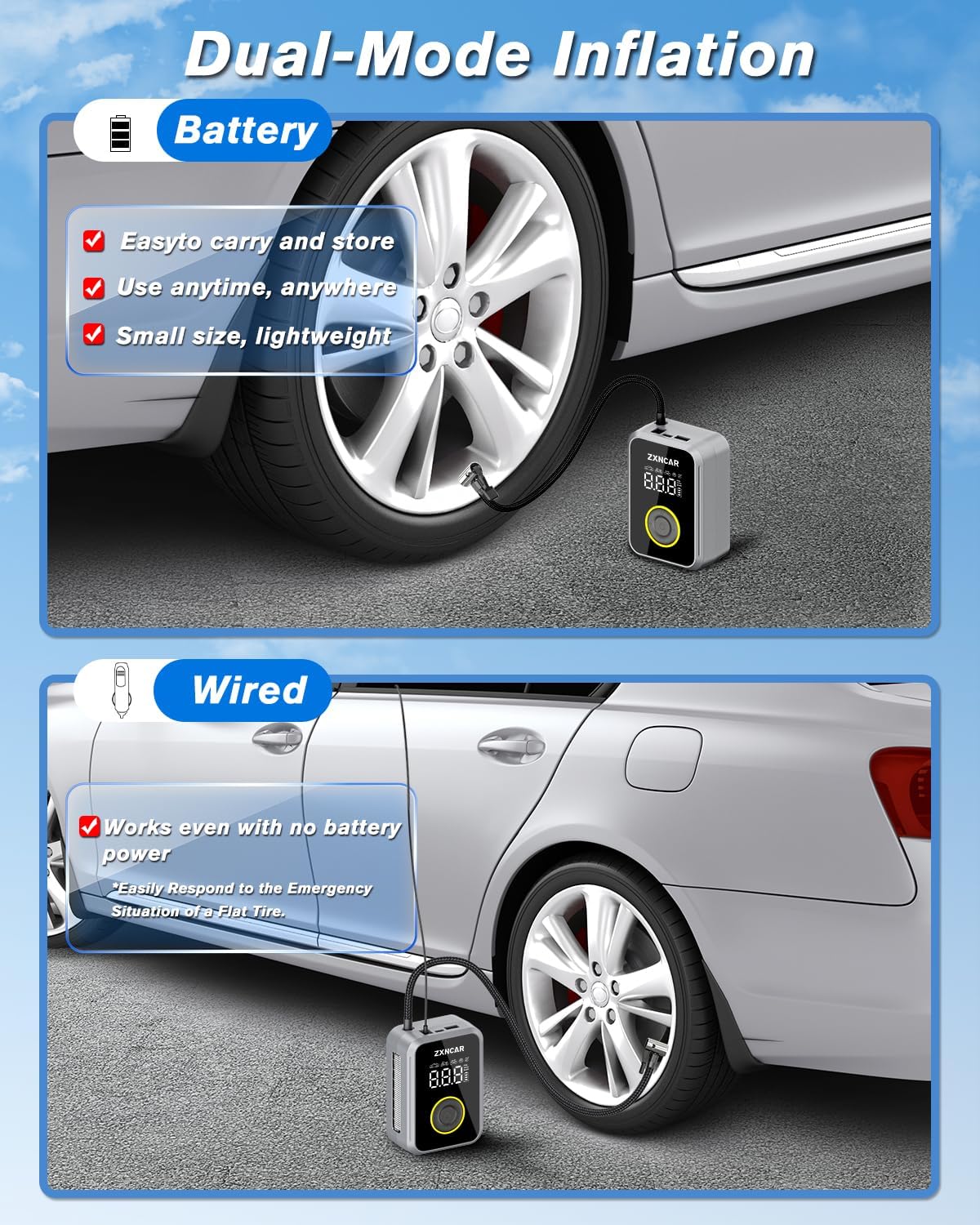 Dual-Mode Inflation

Battery

Easyto carry and store

Use anytime, anywhere

Small size, lightweight

ZXNCAR

8.8.8

Wired

Works even with no battery power

*Easily Respond to the Emergency Situation of a Flat Tire.

ZXNCAR

8.8.8