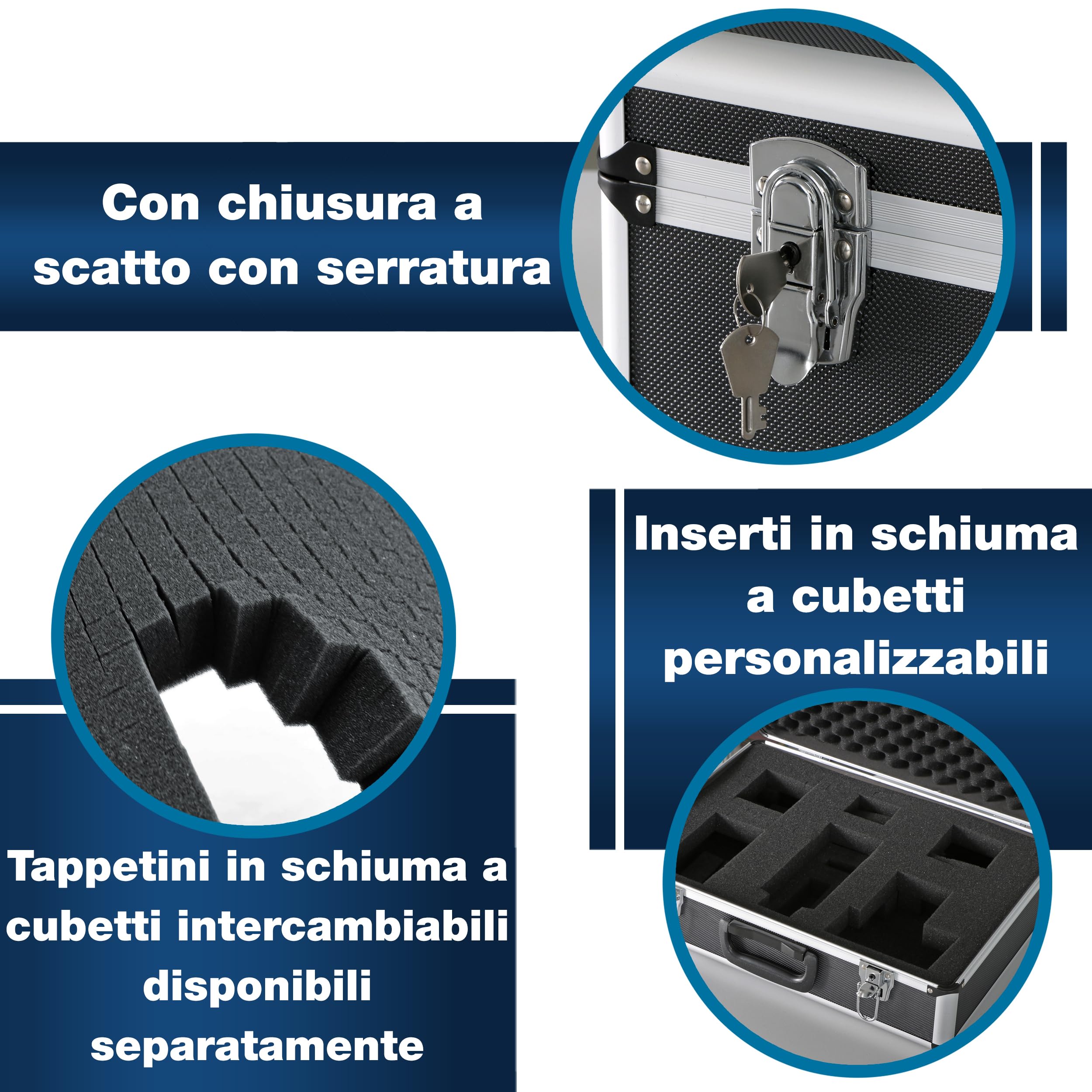 Con chiusura a scatto con serratura

Inserti in schiuma a cubetti personalizzabili

Tappetini in schiuma a cubetti intercambiabili disponibili separatamente