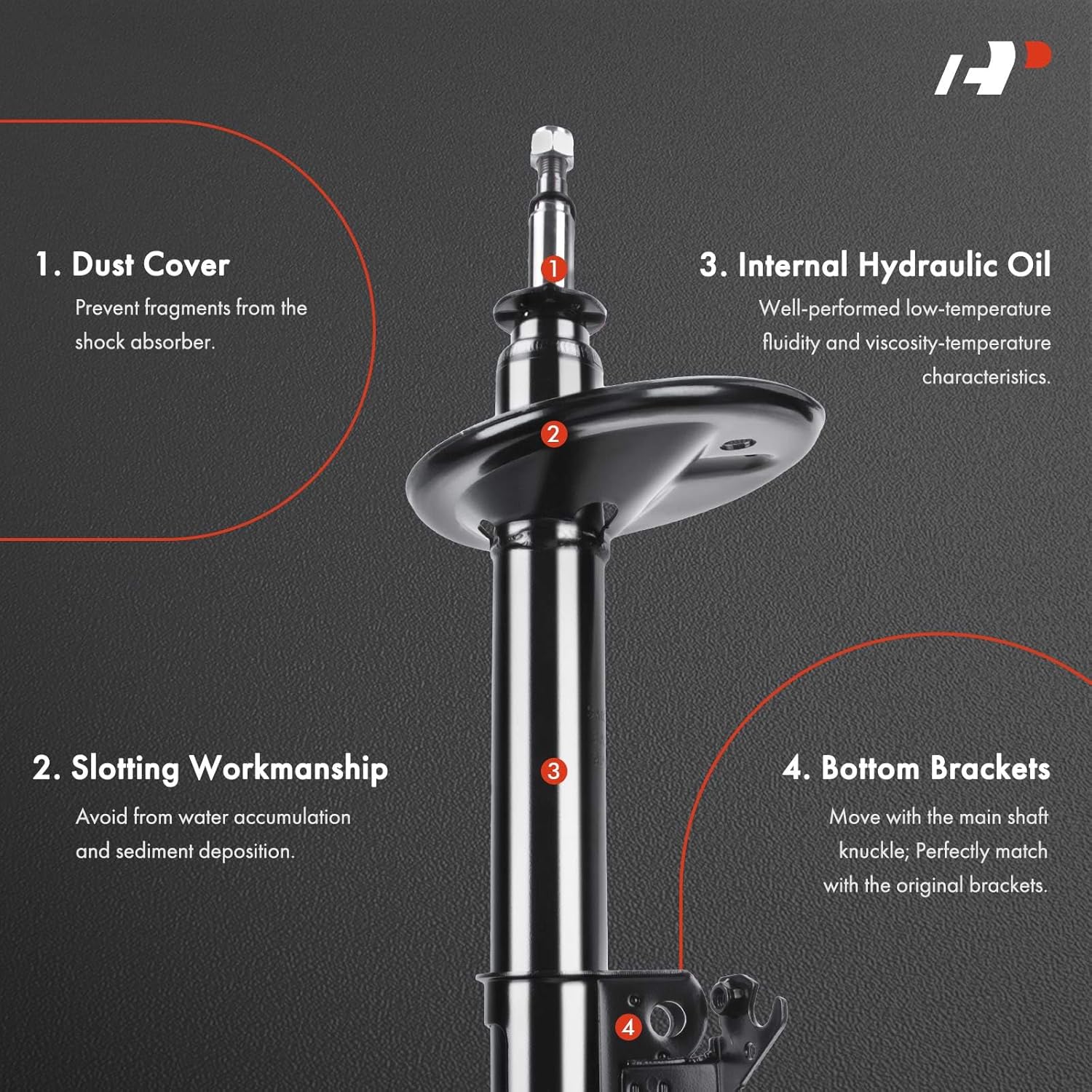 1. Dust Cover
Prevent fragments from the shock absorber.

3. Internal Hydraulic Oil
Well-performed low-temperature fluidity and viscosity-temperature characteristics.

1

2

3

4

2. Slotting Workmanship
Avoid from water accumulation and sediment deposition.

4. Bottom Brackets
Move with the main shaft knuckle; Perfectly match with the original brackets.