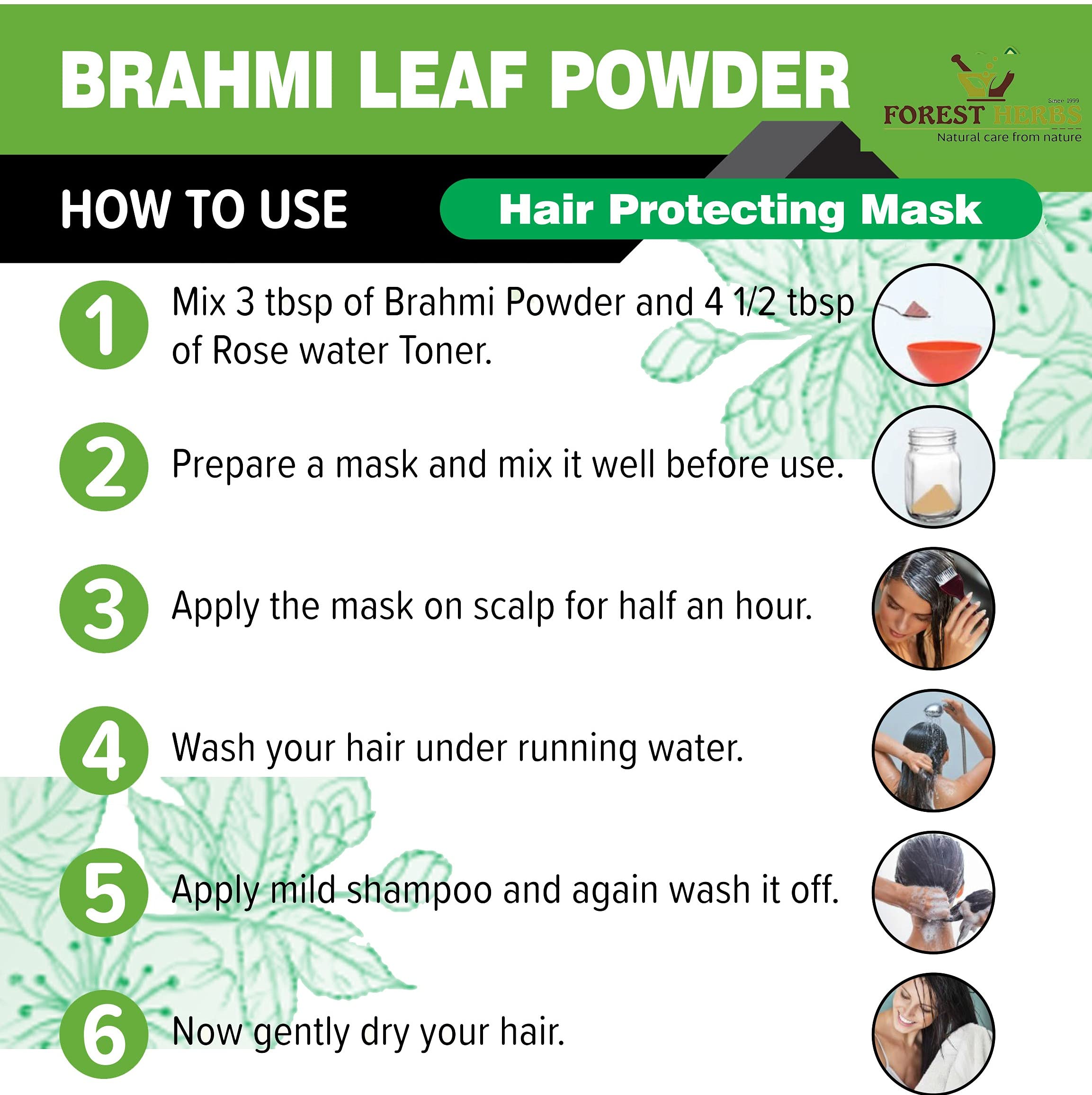 BRAHMI LEAF POWDER

Since 1999
FOREST HERBS
Natural care from nature

HOW TO USE

Hair Protecting Mask

1 Mix 3 tbsp of Brahmi Powder and 4 1/2 tbsp of Rose water Toner.

2 Prepare a mask and mix it well before use.

3 Apply the mask on scalp for half an hour.

4 Wash your hair under running water.

5 Apply mild shampoo and again wash it off.

6 Now gently dry your hair.