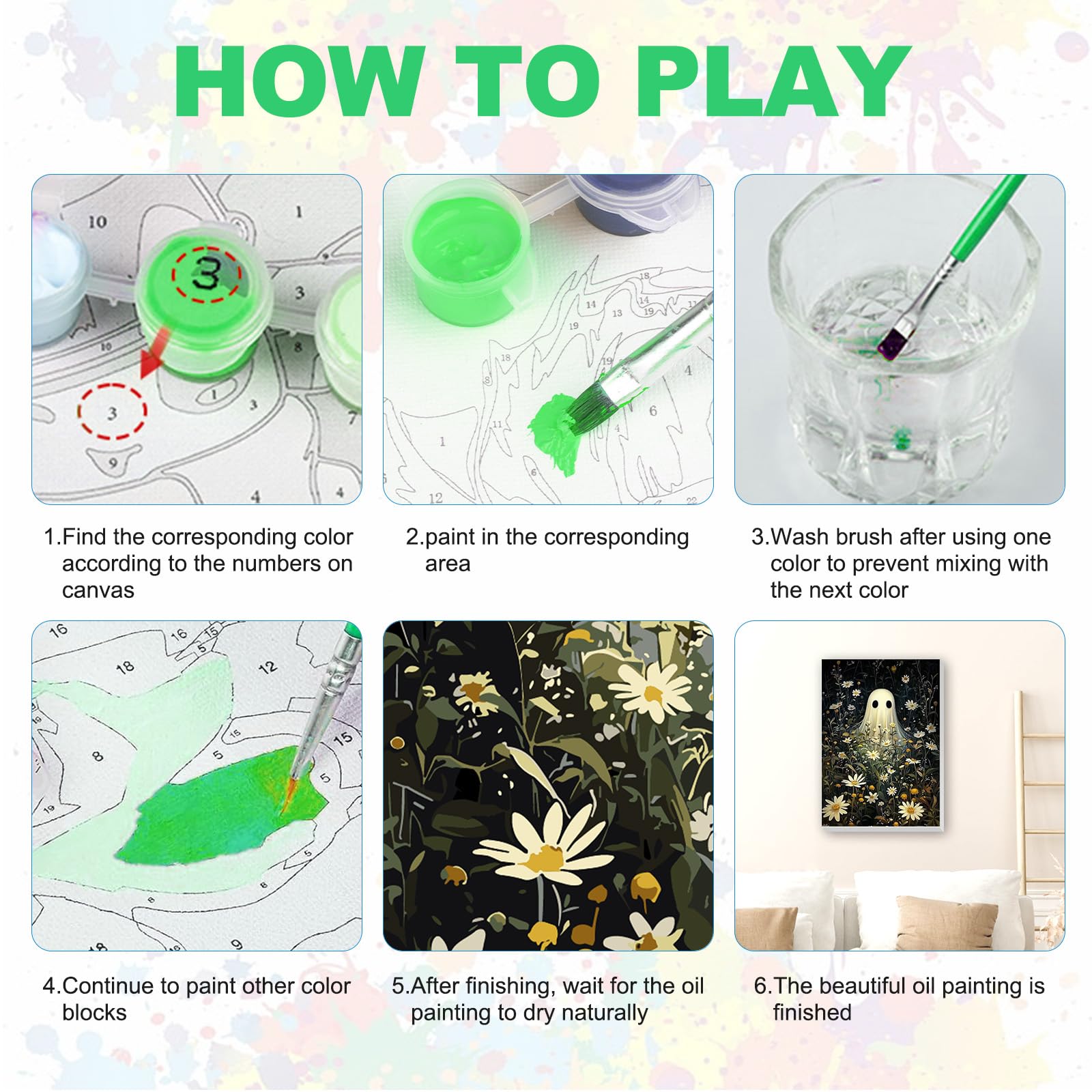 HOW TO PLAY

1.Find the corresponding color according to the numbers on canvas

2.paint in the corresponding area

3.Wash brush after using one color to prevent mixing with the next color

4.Continue to paint other color blocks

5.After finishing, wait for the oil painting to dry naturally

6.The beautiful oil painting is finished