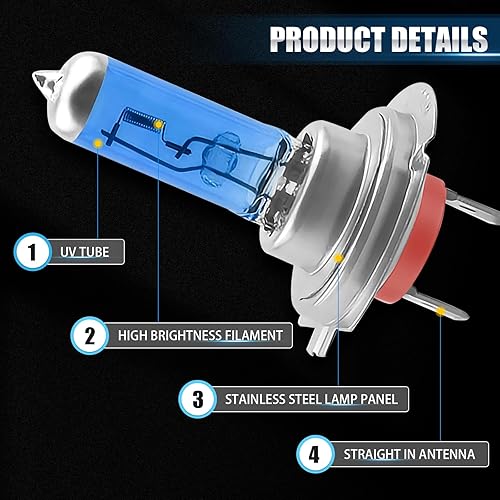 PRODUCT DETAILS

1 UV TUBE

2 HIGH BRIGHTNESS FILAMENT

3 STAINLESS STEEL LAMP PANEL

4 STRAIGHT IN ANTENNA