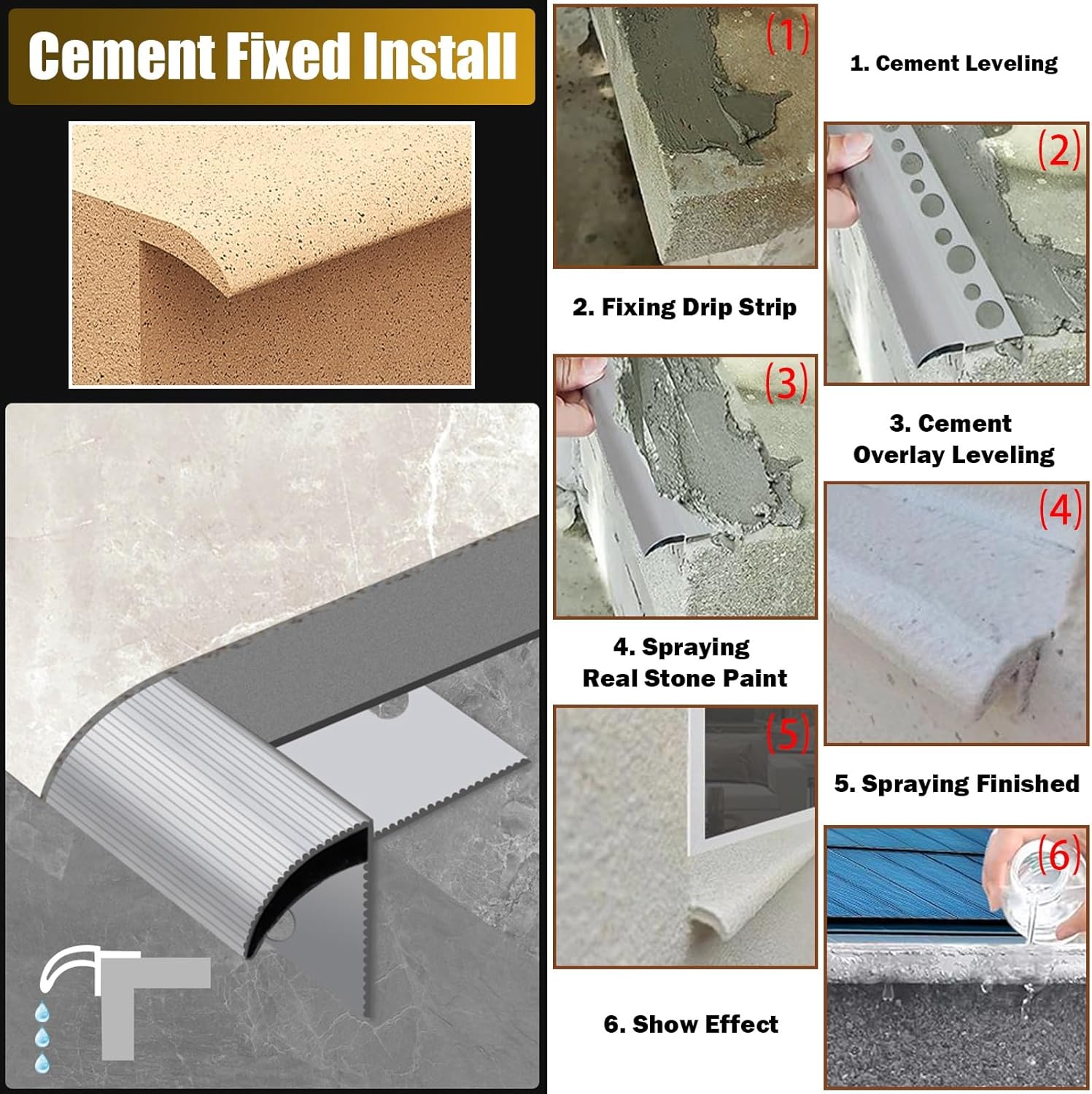 Cement Fixed Install

(1)

1. Cement Leveling

(2)

2. Fixing Drip Strip

(3)

3. Cement Overlay Leveling

(4)

4. Spraying Real Stone Paint

(5)

5. Spraying Finished

(6)

6. Show Effect