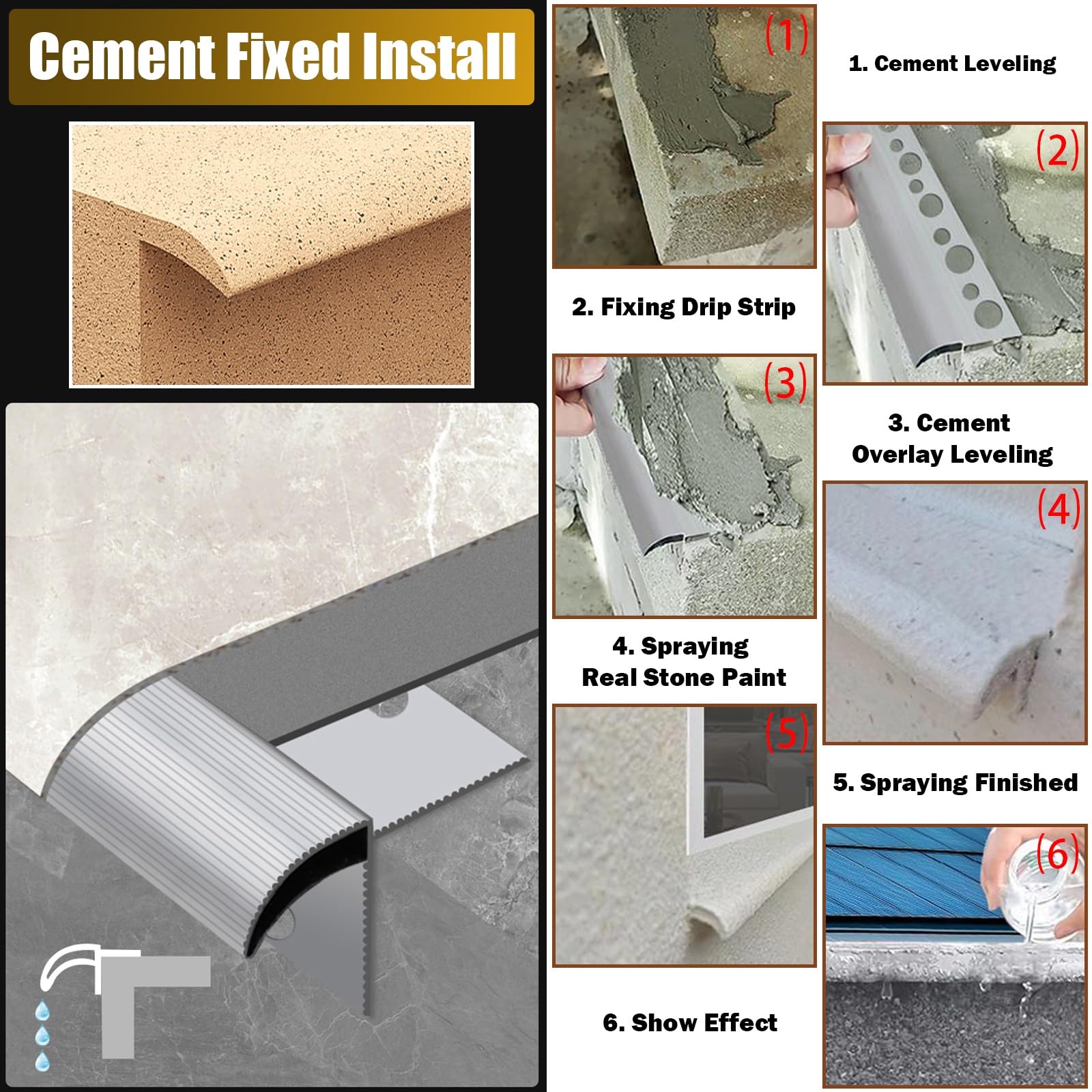 Cement Fixed Install

(1)

1. Cement Leveling

(2)

2. Fixing Drip Strip

(3)

3. Cement Overlay Leveling

(4)

4. Spraying Real Stone Paint

(5)

5. Spraying Finished

(6)

6. Show Effect