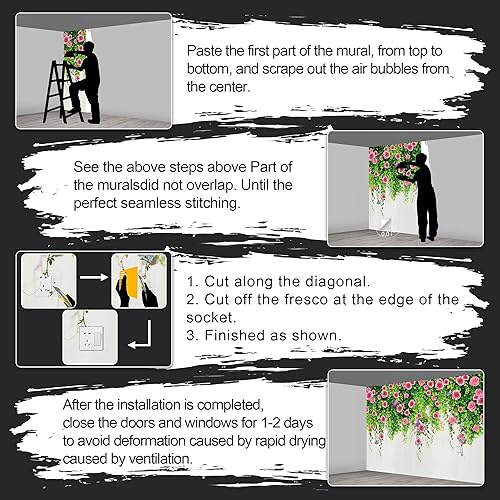 Paste the first part of the mural, from top to bottom, and scrape out the air bubbles from the center.

See the above steps above Part of the muralsdid not overlap. Until the perfect seamless stitching.

1. Cut along the diagonal.
2. Cut off the fresco at the edge of the socket.
3. Finished as shown.

After the installation is completed, close the doors and windows for 1-2 days to avoid deformation caused by rapid drying caused by ventilation.