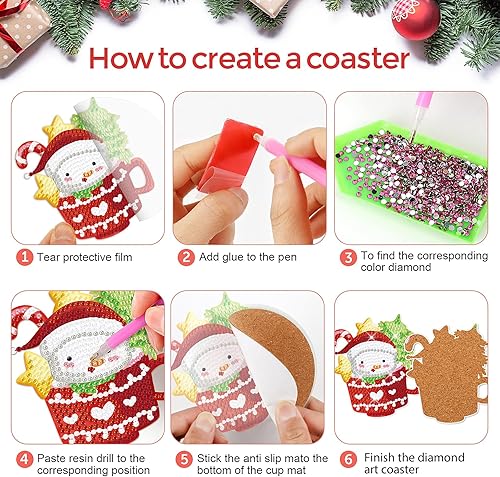 How to create a coaster

1 Tear protective film

2 Add glue to the pen

3 To find the corresponding color diamond

4 Paste resin drill to the corresponding position

5 Stick the anti slip mato the bottom of the cup mat

6 Finish the diamond art coaster