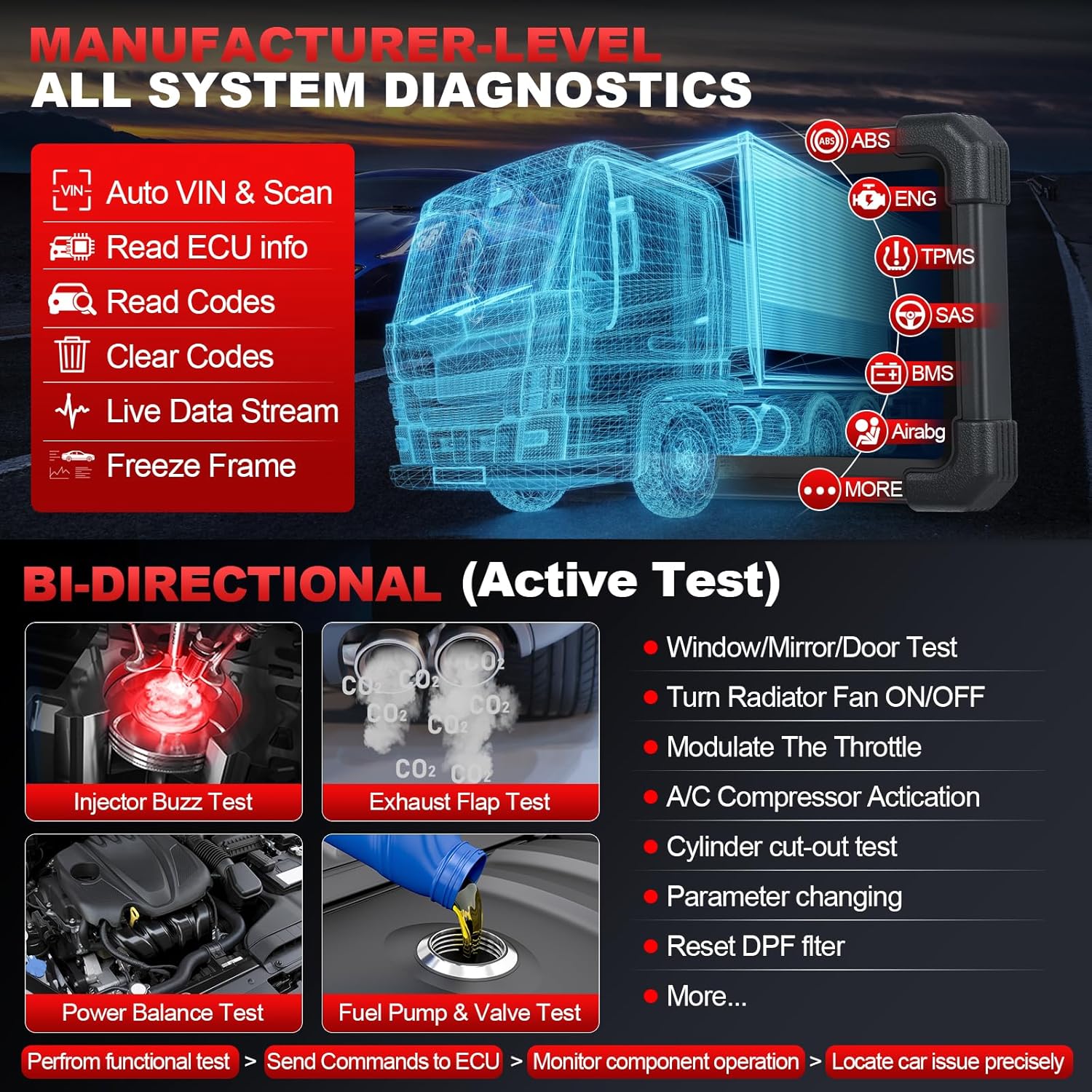 MANUFACTURER-LEVEL
ALL SYSTEM DIAGNOSTICS

VIN Auto VIN & Scan
Read ECU info
Read Codes
Clear Codes
Live Data Stream
Freeze Frame

ABS ABS
ENG
TPMS
SAS
BMS
Airabg
MORE

BI-DIRECTIONAL (Active Test)

$CO_2$ $CO_2$ $CO_2$ $CO_2$ $CO_2$ $CO_2$ $CO_2$ $CO_2$

Injector Buzz Test
Exhaust Flap Test
Power Balance Test
Fuel Pump & Valve Test

Window/Mirror/Door Test
Turn Radiator Fan ON/OFF
Modulate The Throttle
A/C Compressor Actication
Cylinder cut-out test
Parameter changing
Reset DPF flter
More...

Perfrom functional test > Send Commands to ECU > Monitor component operation > Locate car issue precisely