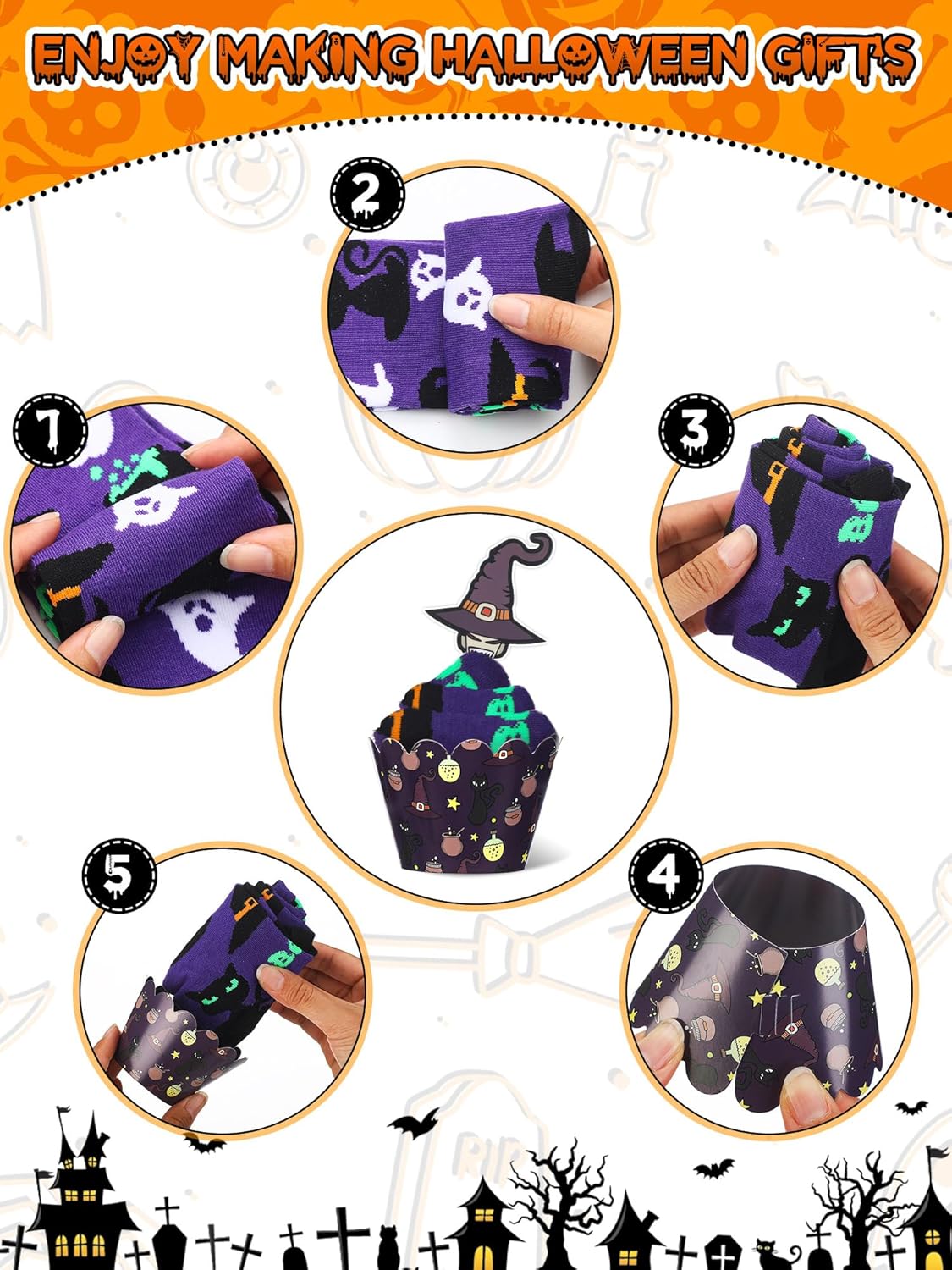 ENJOY MAKING HALLOWEEN GIFTS

2

1

3

5

4

RIP