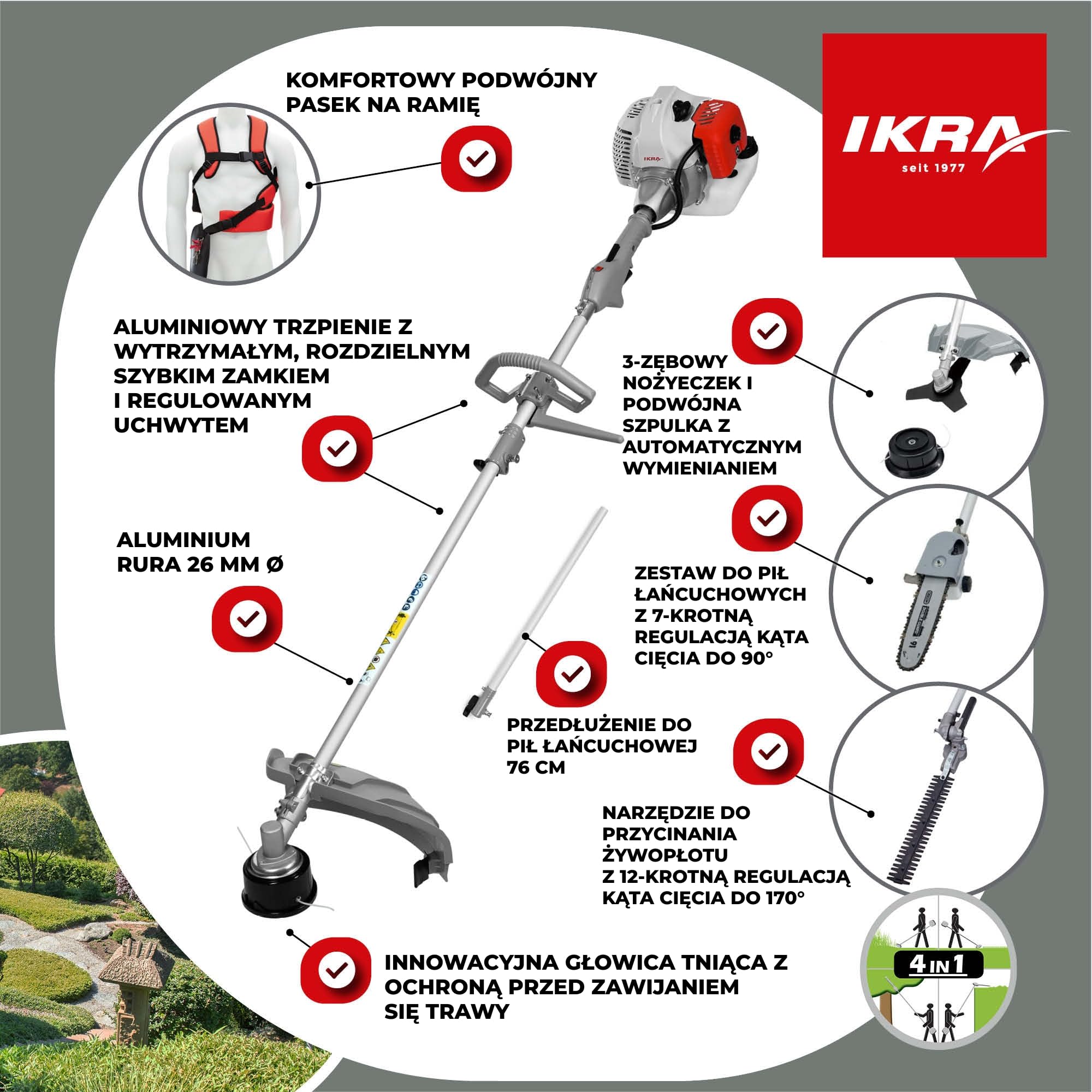 KOMFORTOWY PODWÓJNY PASEK NA RAMIĘ

IKRA
seit 1977

IKRA

ALUMINIOWY TRZPIENIE Z WYTRZYMAŁYM, ROZDZIELNYM SZYBKIM ZAMKIEM I REGULOWANYM UCHWYTEM

3-ZĘBOWY NOŻYECZEK I PODWÓJNA SZPULKA Z AUTOMATYCZNYM WYMIENIANIEM

ALUMINIUM RURA 26 MM Ø

ZESTAW DO PIŁ ŁAŃCUCHOWYCH Z 7-KROTNĄ REGULACJĄ KĄTA CIĘCIA DO 90°

PRZEDŁUŻENIE DO PIŁ ŁAŃCUCHOWEJ 76 CM

NARZĘDZIE DO PRZYCINANIA ŻYWOPŁOTU Z 12-KROTNĄ REGULACJĄ KĄTA CIĘCIA DO 170°

INNOWACYJNA GŁOWICA TNIĄCA Z OCHRONĄ PRZED ZAWIJANIEM SIĘ TRAWY

4 IN 1