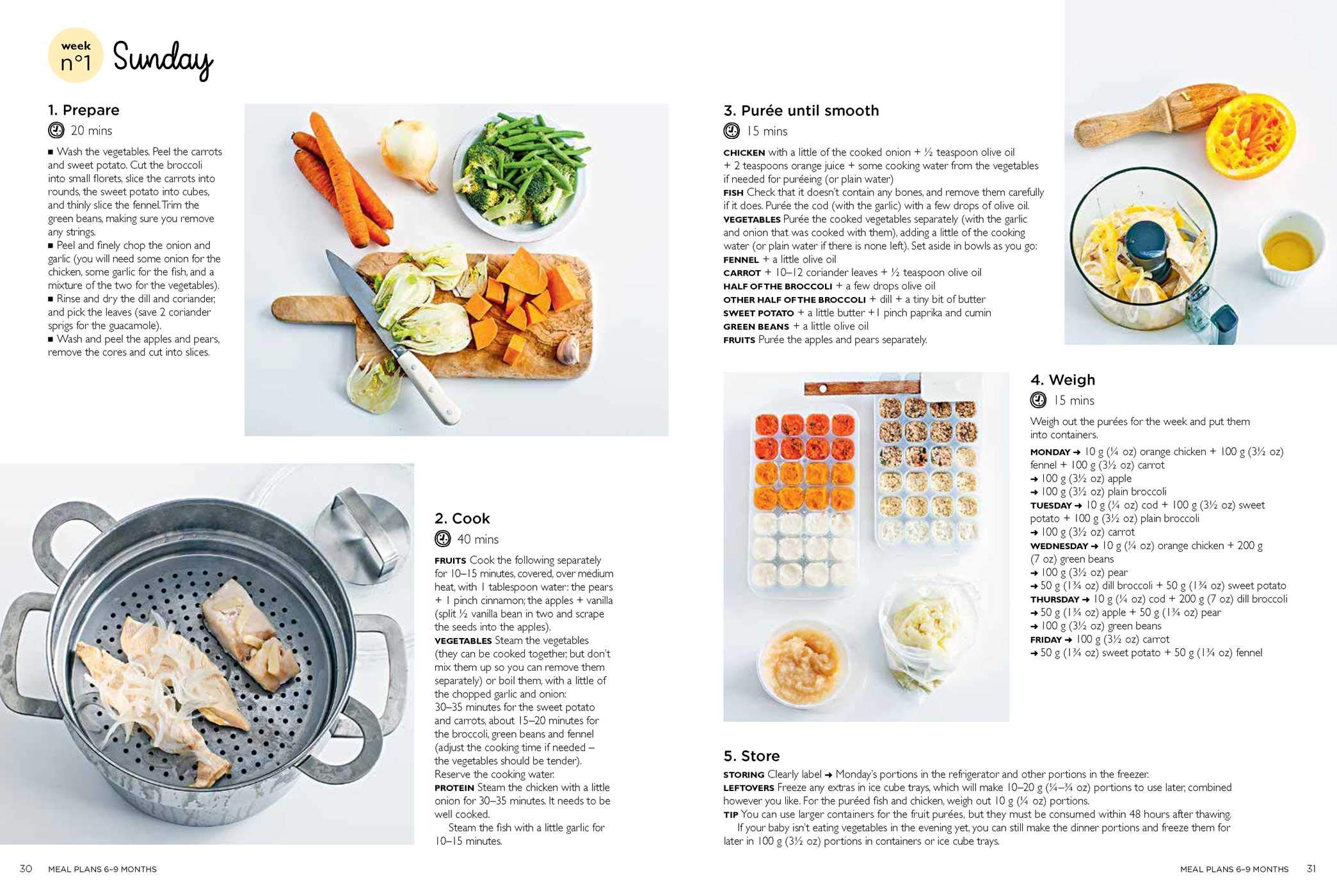 week
n°1 Sunday

1. Prepare
20 mins

■ Wash the vegetables. Peel the carrots and sweet potato. Cut the broccoli into small florets, slice the carrots into rounds, the sweet potato into cubes, and thinly slice the fennel. Trim the green beans, making sure you remove any strings.
■ Peel and finely chop the onion and garlic (you will need some onion for the chicken, some garlic for the fish, and a mixture of the two for the vegetables).
■ Rinse and dry the dill and coriander, and pick the leaves (save 2 coriander sprigs for the guacamole).
■ Wash and peel the apples and pears, remove the cores and cut into slices.

2. Cook
40 mins

FRUITS Cook the following separately for 10–15 minutes, covered, over medium heat, with 1 tablespoon water: the pears + 1 pinch cinnamon; the apples + vanilla (split ½ vanilla bean in two and scrape the seeds into the apples).
VEGETABLES Steam the vegetables (they can be cooked together, but don't mix them up so you can remove them separately) or boil them, with a little of the chopped garlic and onion: 30–35 minutes for the sweet potato and carrots, about 15–20 minutes for the broccoli, green beans and fennel (adjust the cooking time if needed – the vegetables should be tender). Reserve the cooking water.
PROTEIN Steam the chicken with a little onion for 30–35 minutes. It needs to be well cooked.
Steam the fish with a little garlic for 10–15 minutes.

3. Purée until smooth
15 mins

CHICKEN with a little of the cooked onion + ½ teaspoon olive oil + 2 teaspoons orange juice + some cooking water from the vegetables if needed for puréeing (or plain water)
FISH Check that it doesn't contain any bones, and remove them carefully if it does. Purée the cod (with the garlic) with a few drops of olive oil.
VEGETABLES Purée the cooked vegetables separately (with the garlic and onion that was cooked with them), adding a little of the cooking water (or plain water if there is none left). Set aside in bowls as you go:
FENNEL + a little olive oil
CARROT + 10–12 coriander leaves + ½ teaspoon olive oil
HALF OF THE BROCCOLI + a few drops olive oil
OTHER HALF OF THE BROCCOLI + dill + a tiny bit of butter
SWEET POTATO + a little butter + 1 pinch paprika and cumin
GREEN BEANS + a little olive oil
FRUITS Purée the apples and pears separately.

4. Weigh
15 mins

Weigh out the purées for the week and put them into containers.
MONDAY → 10 g (¼ oz) orange chicken + 100 g (3½ oz) fennel + 100 g (3½ oz) carrot
→ 100 g (3½ oz) apple
→ 100 g (3½ oz) plain broccoli
TUESDAY → 10 g (¼ oz) cod + 100 g (3½ oz) sweet potato + 100 g (3½ oz) plain broccoli
→ 100 g (3½ oz) carrot
WEDNESDAY → 10 g (¼ oz) orange chicken + 200 g (7 oz) green beans
→ 100 g (3½ oz) pear
→ 50 g (1¾ oz) dill broccoli + 50 g (1¾ oz) sweet potato
THURSDAY → 10 g (¼ oz) cod + 200 g (7 oz) dill broccoli
→ 50 g (1¾ oz) apple + 50 g (1¾ oz) pear
→ 100 g (3½ oz) green beans
FRIDAY → 100 g (3½ oz) carrot
→ 50 g (1¾ oz) sweet potato + 50 g (1¾ oz) fennel

5. Store
STORING Clearly label → Monday's portions in the refrigerator and other portions in the freezer.
LEFTOVERS Freeze any extras in ice cube trays, which will make 10–20 g (¼–¾ oz) portions to use later, combined however you like. For the puréed fish and chicken, weigh out 10 g (¼ oz) portions.
TIP You can use larger containers for the fruit purées, but they must be consumed within 48 hours after thawing.
If your baby isn't eating vegetables in the evening yet, you can still make the dinner portions and freeze them for later in 100 g (3½ oz) portions in containers or ice cube trays.

30 MEAL PLANS 6–9 MONTHS
MEAL PLANS 6–9 MONTHS 31