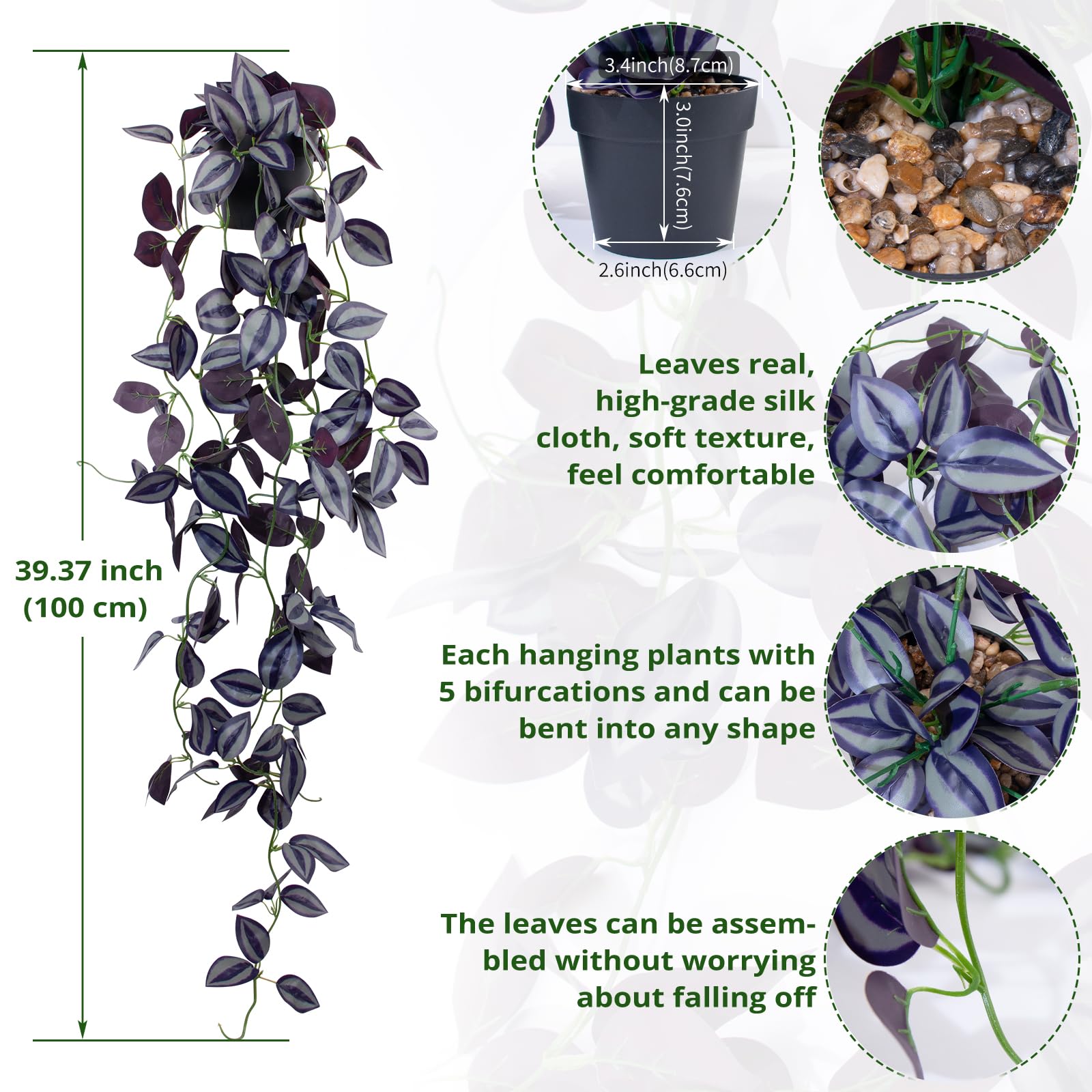 39.37 inch (100 cm)

3.4inch(8.7cm)

3.0inch(7.6cm)

2.6inch(6.6cm)

Leaves real, high-grade silk cloth, soft texture, feel comfortable

Each hanging plants with 5 bifurcations and can be bent into any shape

The leaves can be assembled without worrying about falling off