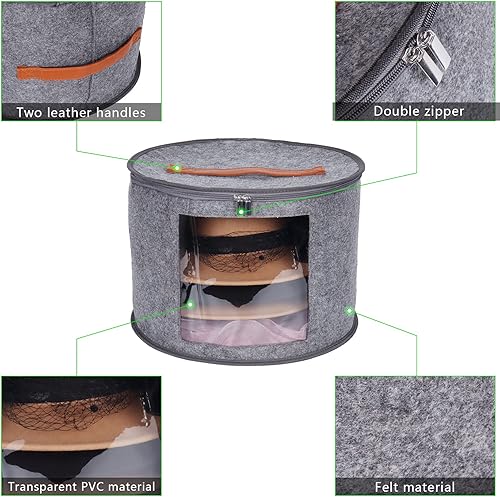 Two leather handles

Double zipper

Transparent PVC material

Felt material