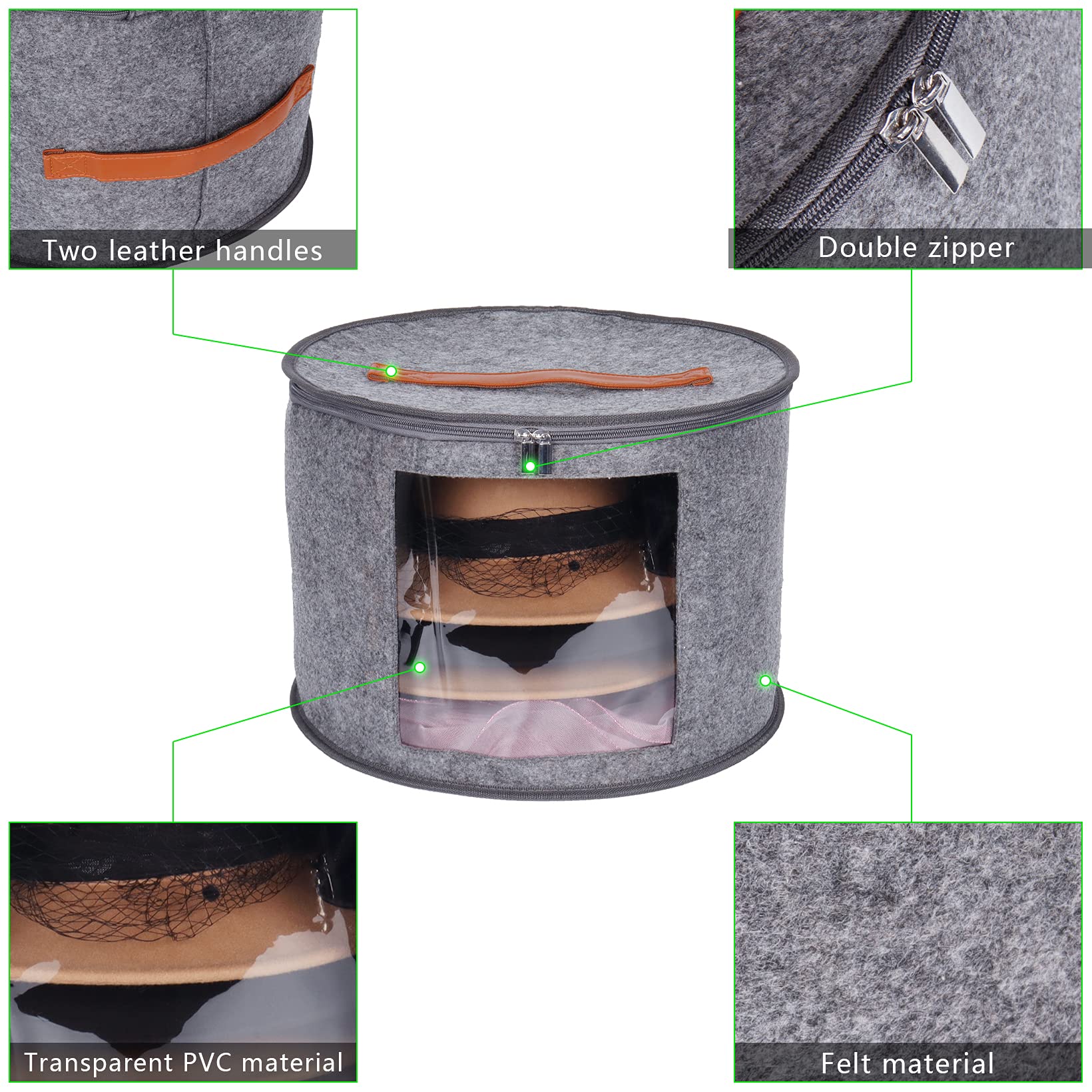 Two leather handles

Double zipper

Transparent PVC material

Felt material