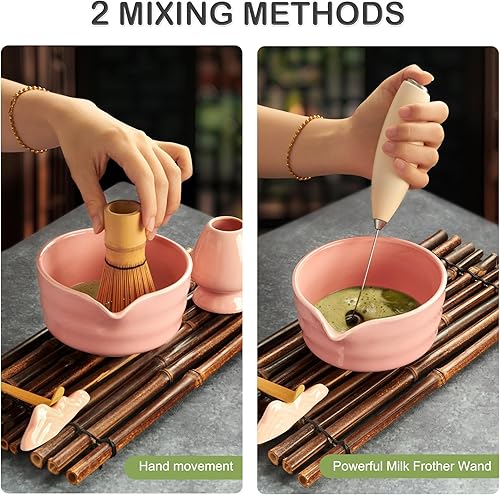 2 MIXING METHODS

Hand movement

Powerful Milk Frother Wand