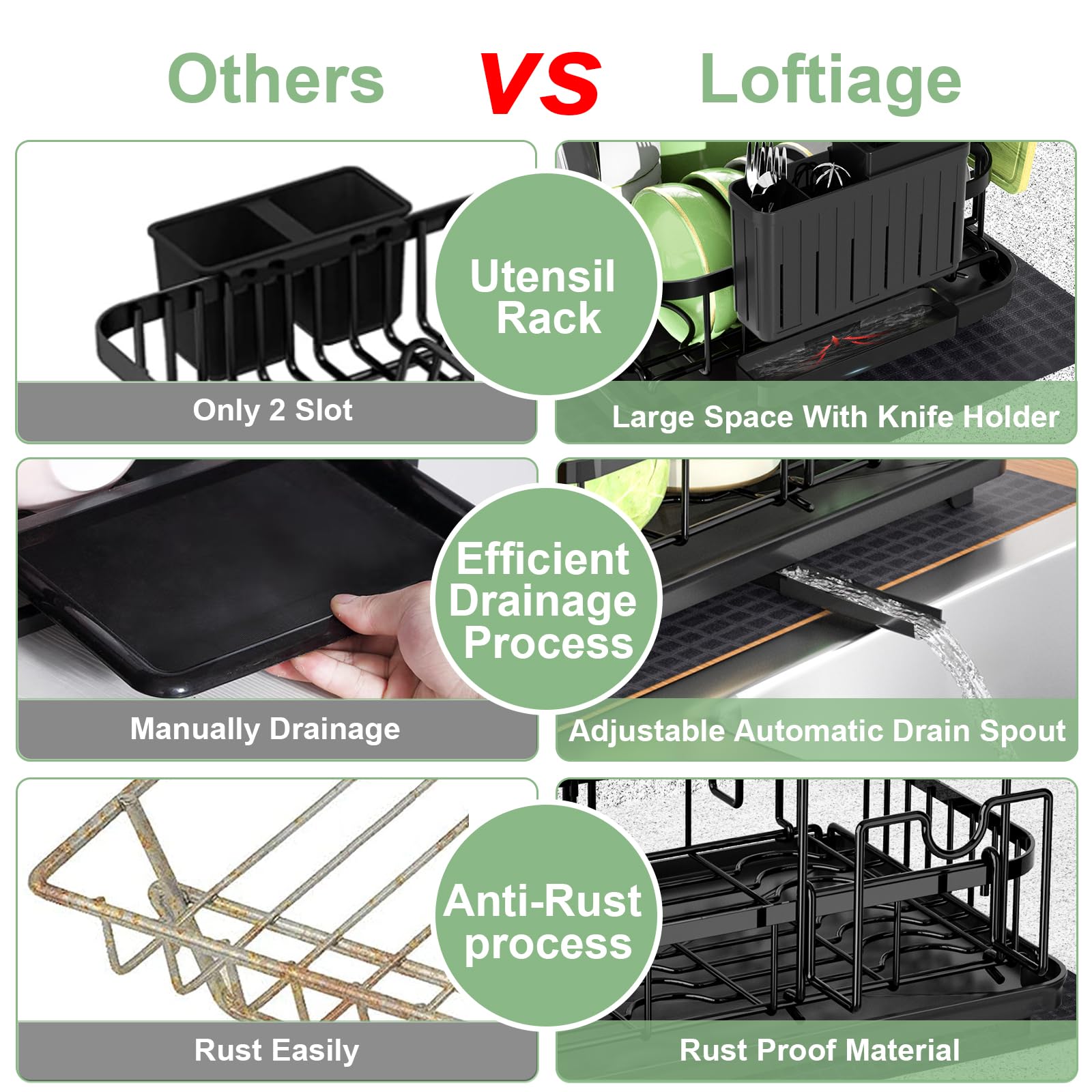 Others VS Loftiage

Utensil Rack

Only 2 Slot

Large Space With Knife Holder

Efficient Drainage Process

Manually Drainage

Adjustable Automatic Drain Spout

Anti-Rust process

Rust Easily

Rust Proof Material