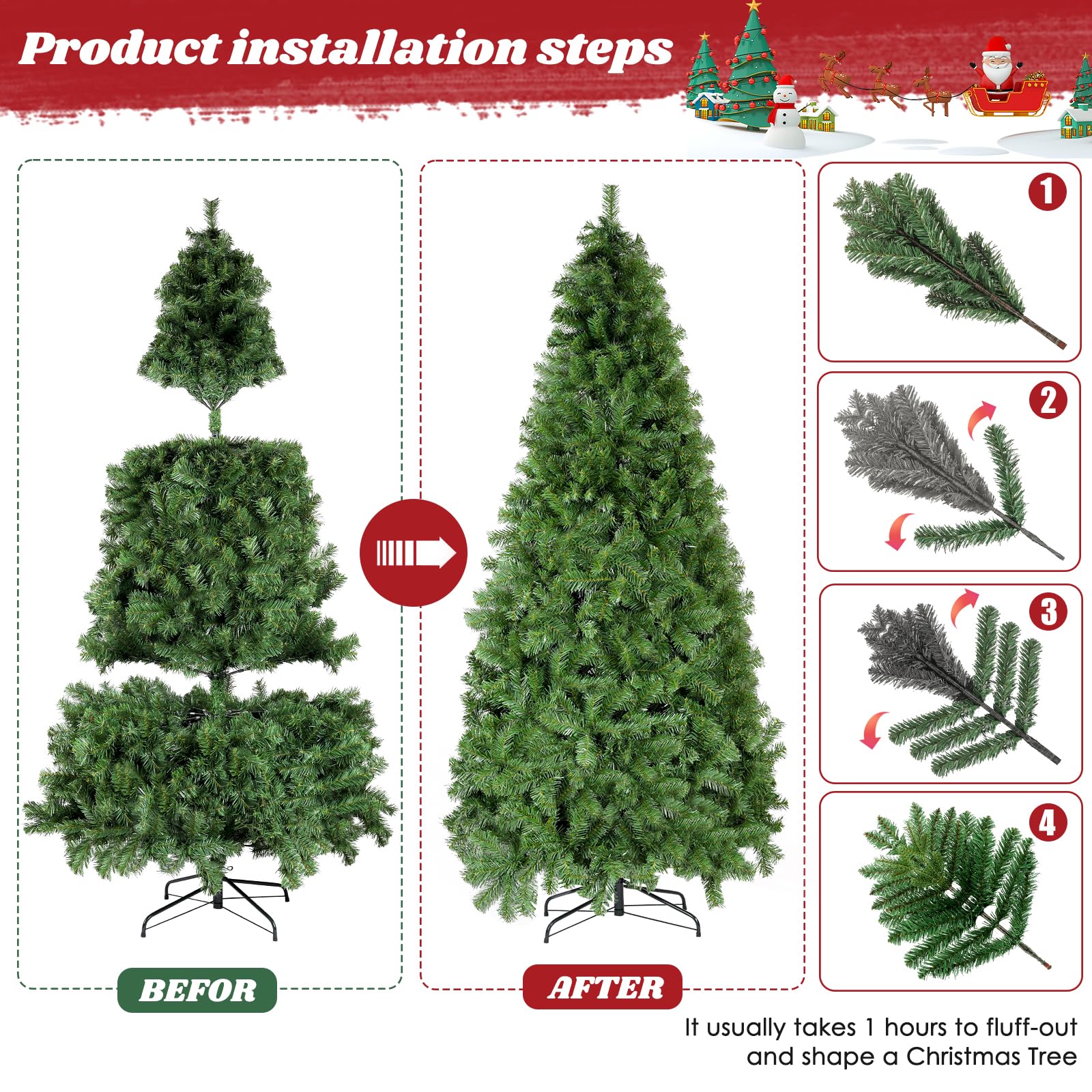 Product installation steps

1

2

3

4

BEFOR

AFTER

It usually takes 1 hours to fluff-out and shape a Christmas Tree