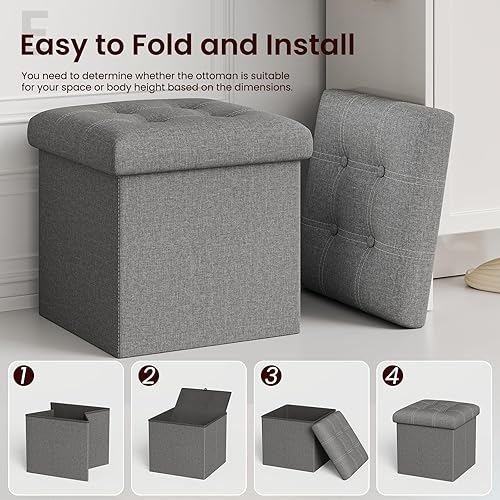 Easy to Fold and Install

You need to determine whether the ottoman is suitable for your space or body height based on the dimensions.

1

2

3

4