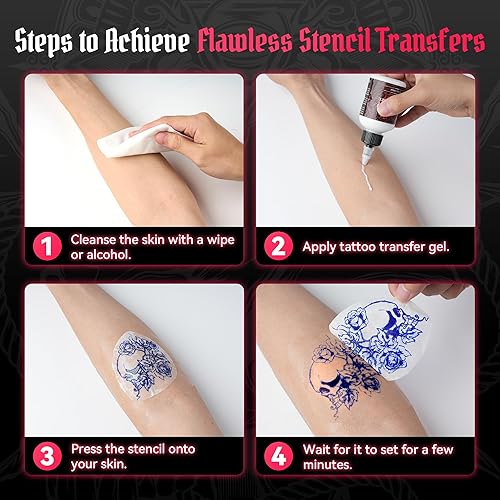 Steps to Achieve Flawless Stencil Transfers

1 Cleanse the skin with a wipe or alcohol.

2 Apply tattoo transfer gel.

3 Press the stencil onto your skin.

4 Wait for it to set for a few minutes.