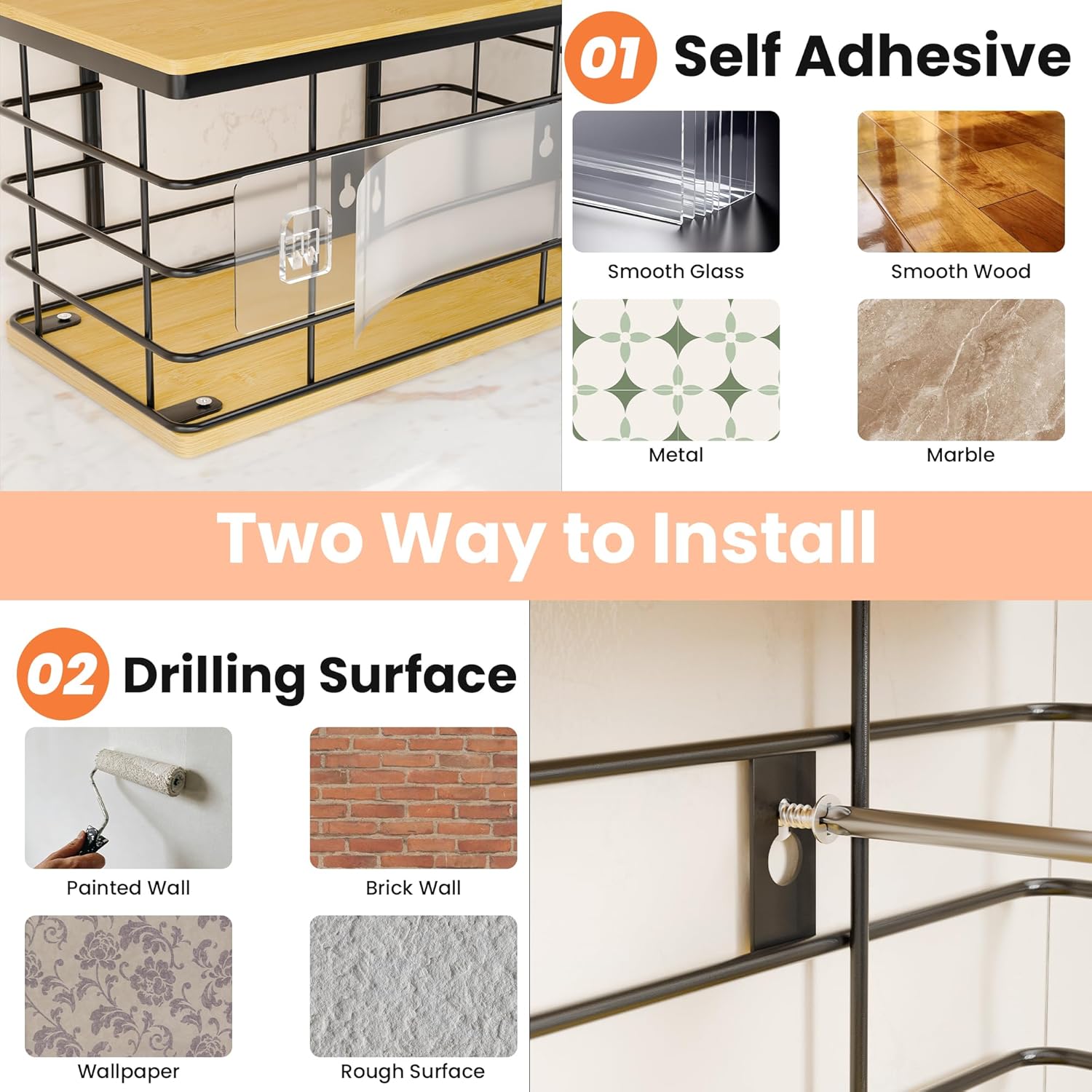 01 Self Adhesive

Smooth Glass

Smooth Wood

Metal

Marble

Two Way to Install

02 Drilling Surface

Painted Wall

Brick Wall

Wallpaper

Rough Surface