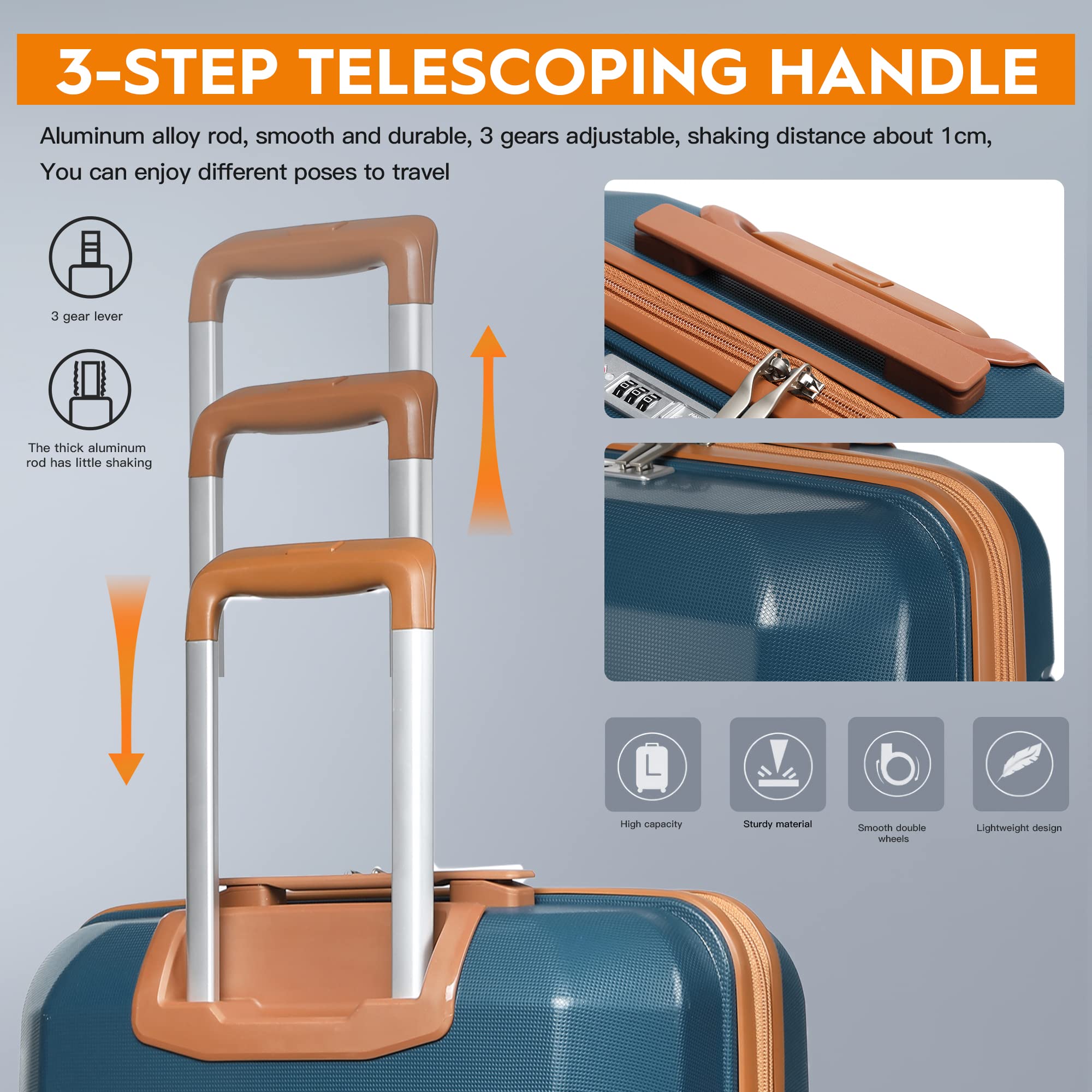 3-STEP TELESCOPING HANDLE

Aluminum alloy rod, smooth and durable, 3 gears adjustable, shaking distance about 1cm, You can enjoy different poses to travel

3 gear lever

The thick aluminum rod has little shaking

High capacity

Sturdy material

Smooth double wheels

Lightweight design