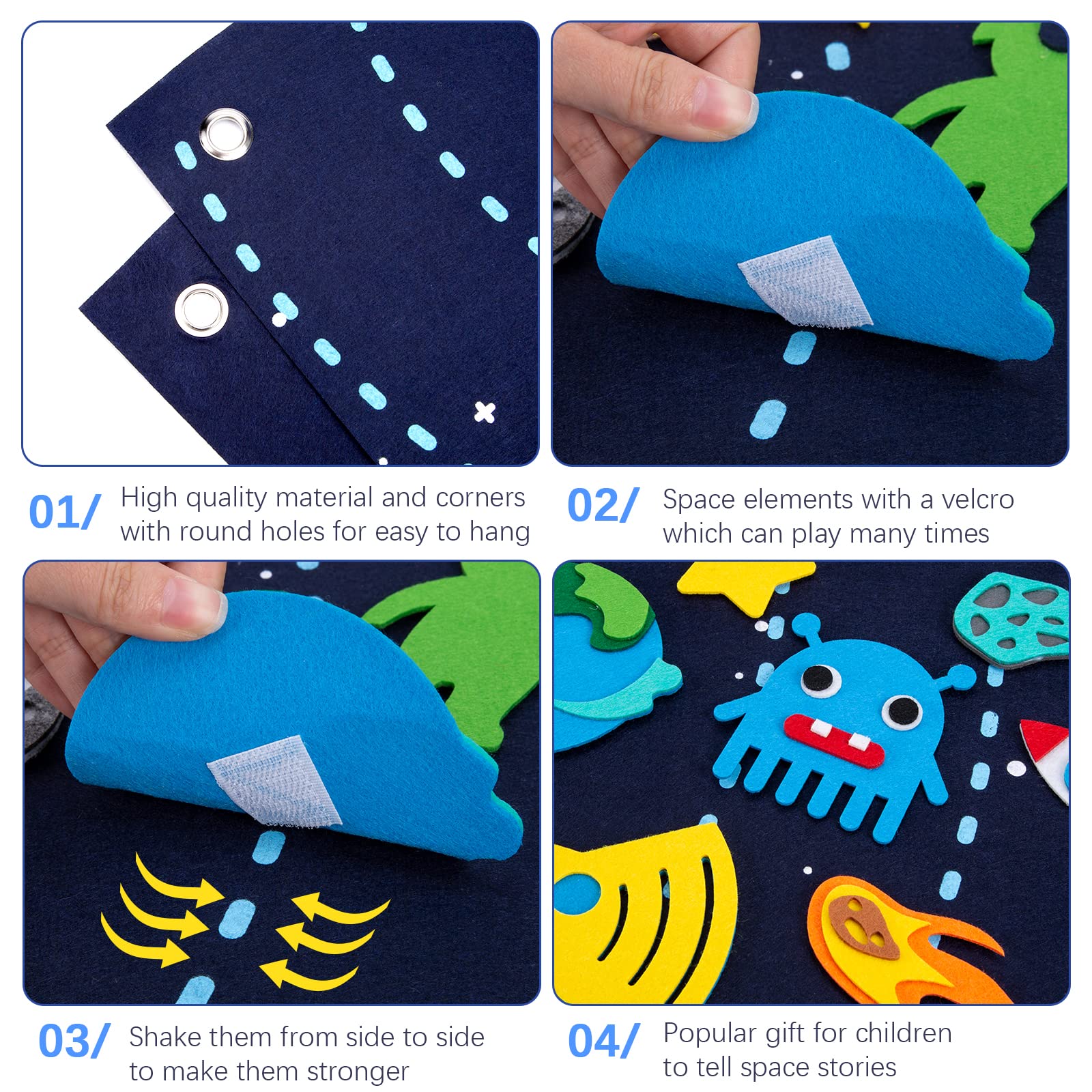 01/ High quality material and corners with round holes for easy to hang

02/ Space elements with a velcro which can play many times

03/ Shake them from side to side to make them stronger

04/ Popular gift for children to tell space stories