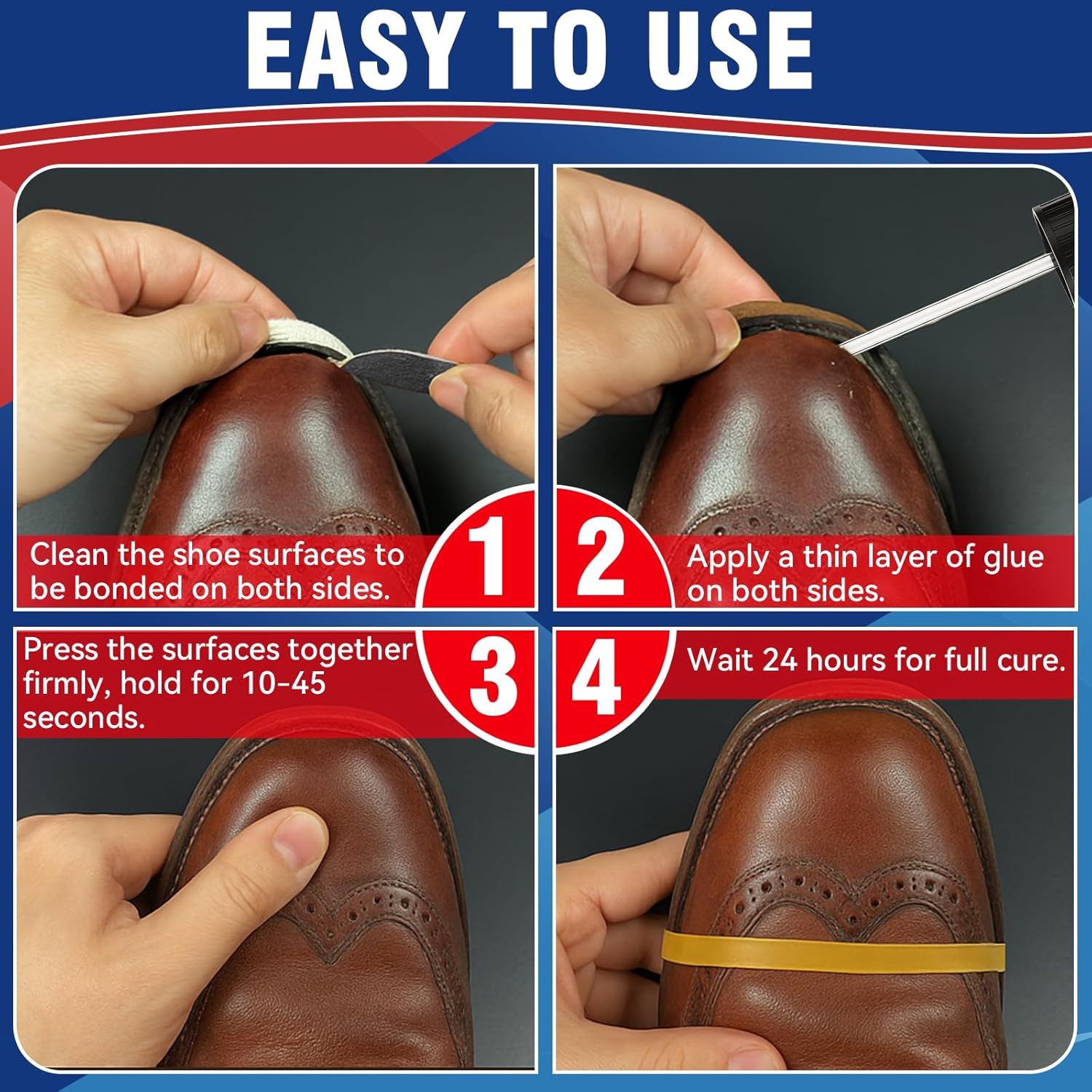 EASY TO USE

Clean the shoe surfaces to be bonded on both sides.

1

2

Apply a thin layer of glue on both sides.

Press the surfaces together firmly, hold for 10-45 seconds.

3

4

Wait 24 hours for full cure.