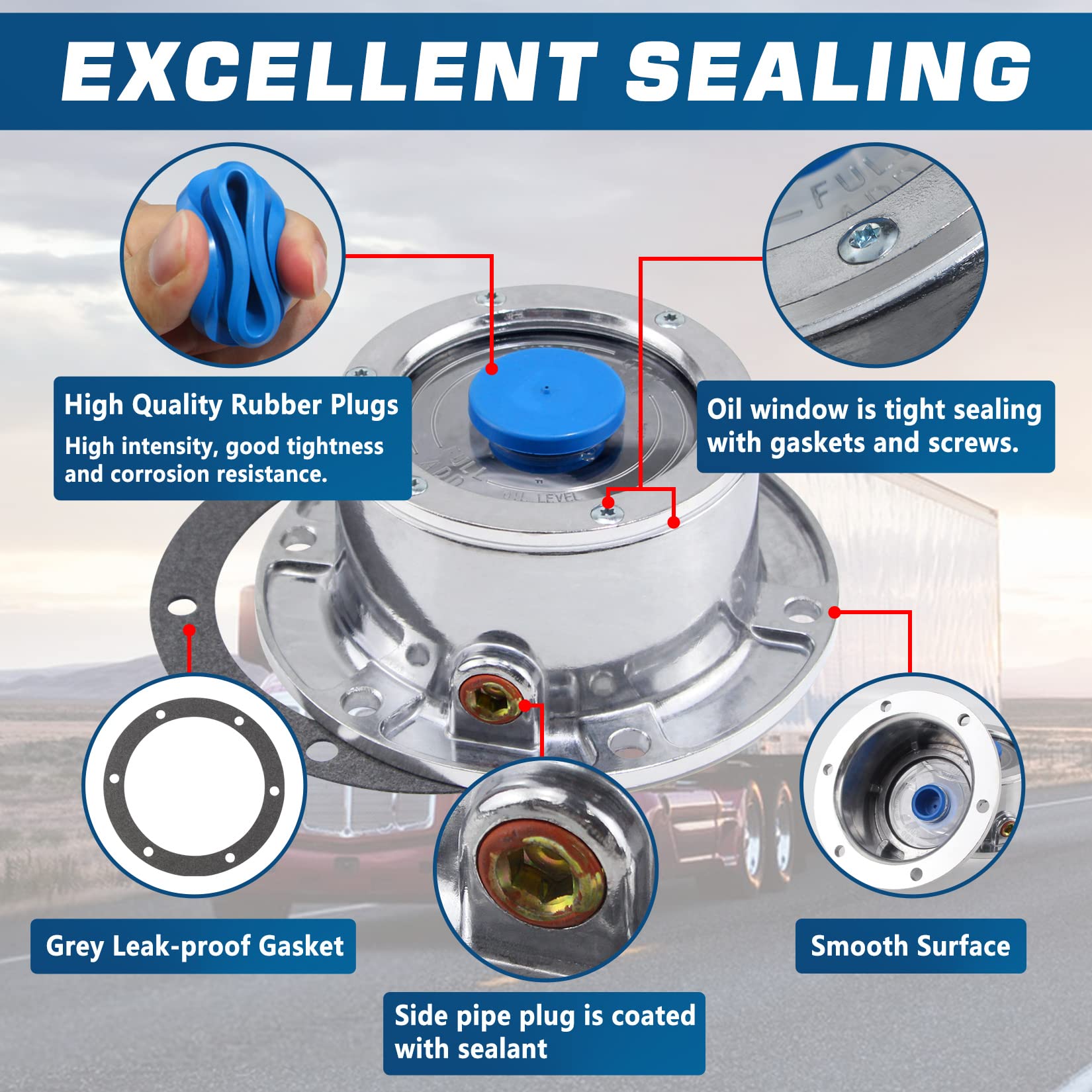 EXCELLENT SEALING

High Quality Rubber Plugs
High intensity, good tightness and corrosion resistance.

Oil window is tight sealing with gaskets and screws.

FULL
ADD

FULL
ADD
OIL LEVEL

Grey Leak-proof Gasket

Side pipe plug is coated with sealant

Smooth Surface